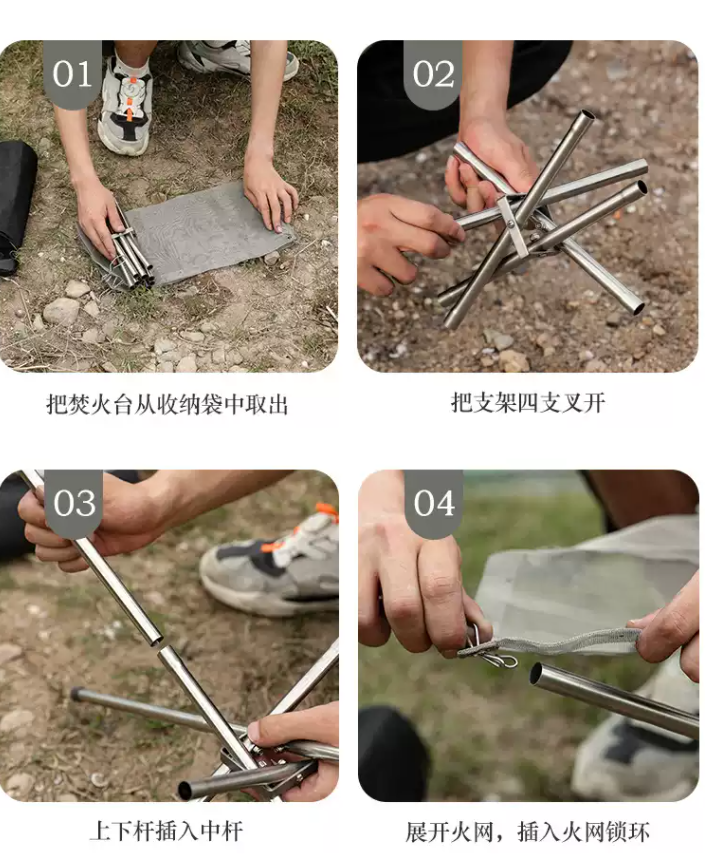 01

把焚火台从收纳袋中取出

02

把支架四支叉开

03

上下杆插入中杆

04

展开火网，插入火网锁环