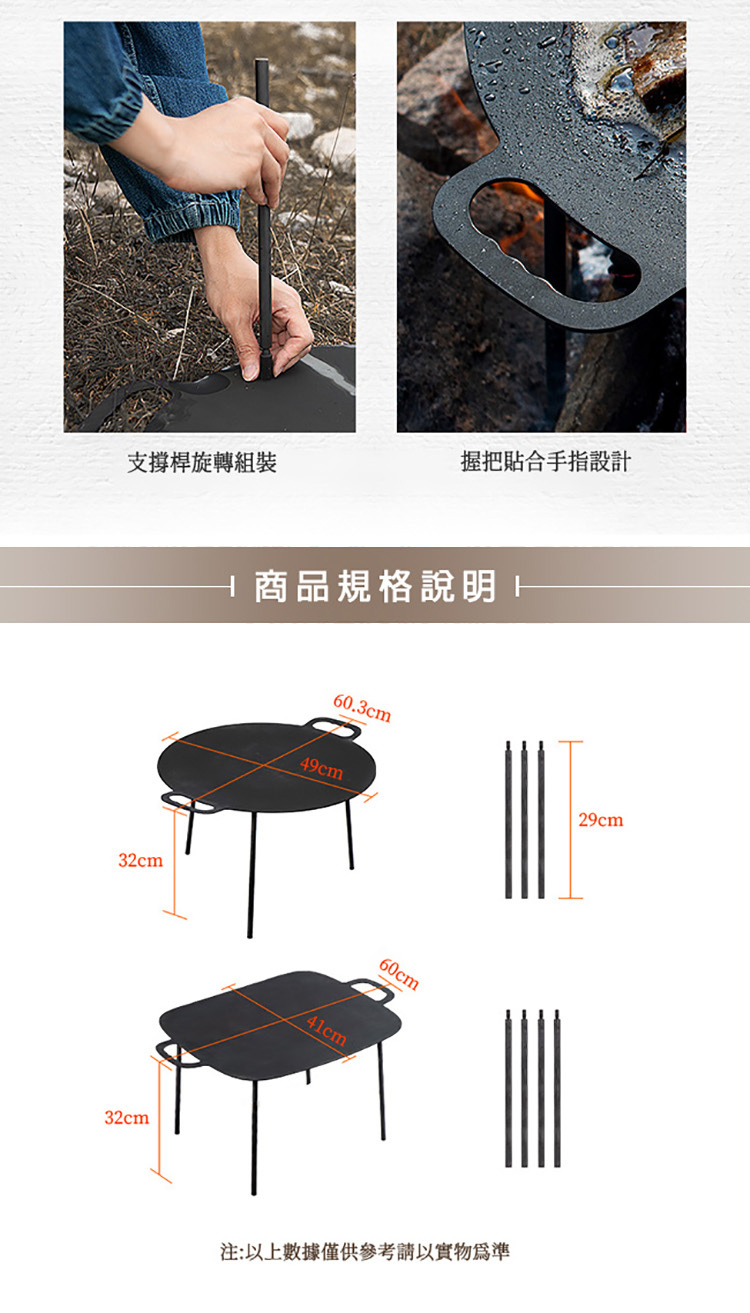 支撐桿旋轉組裝

握把貼合手指設計

商品規格說明

60.3cm

49cm

32cm

29cm

60cm

41cm

32cm

注:以上數據僅供參考請以實物爲準