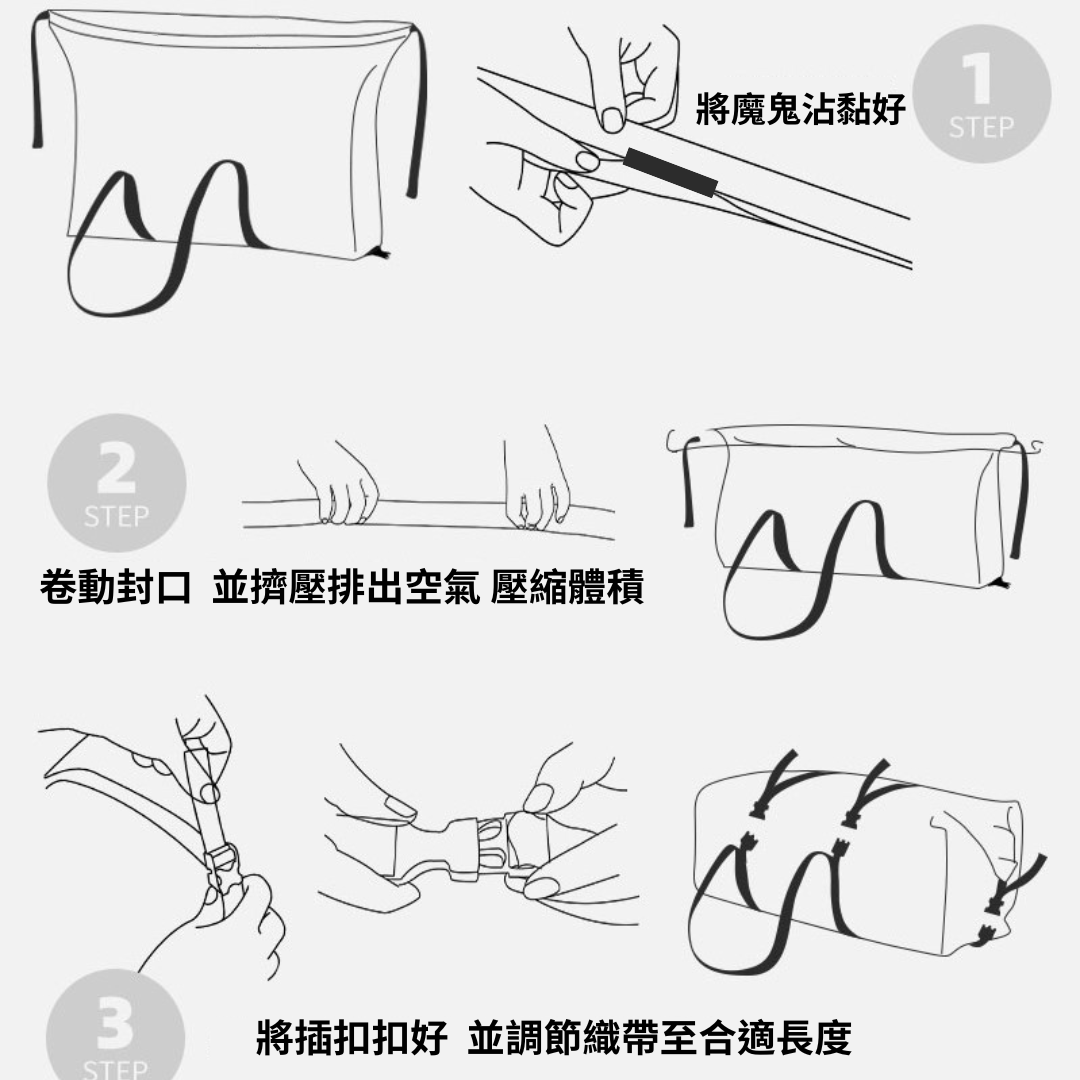 將魔鬼沾黏好

1
STEP

2
STEP

卷動封口 並擠壓排出空氣 壓縮體積

3
STEP

將插扣扣好 並調節織帶至合適長度