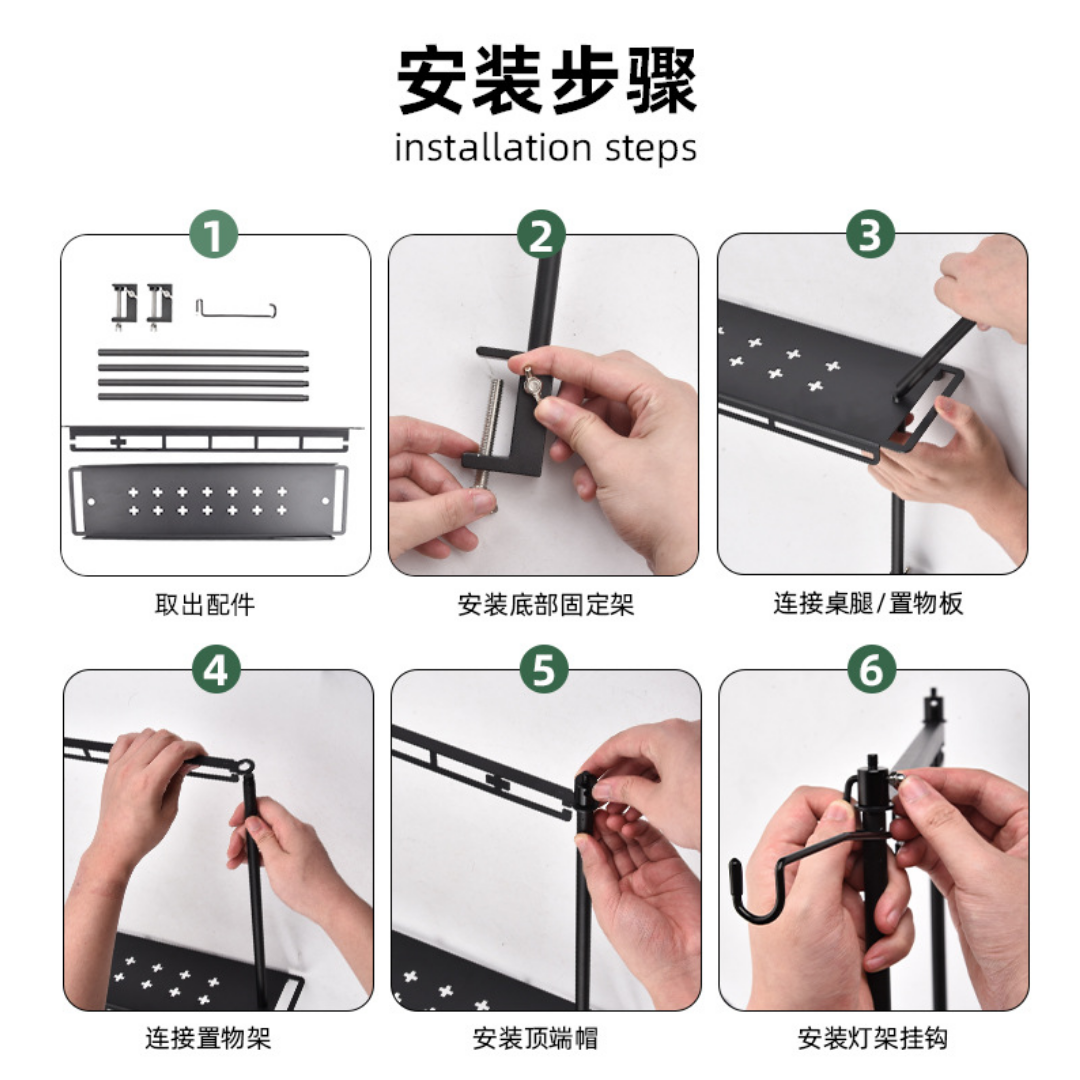 安装步骤
installation steps

1
取出配件

2
安装底部固定架

3
连接桌腿/置物板

4
连接置物架

5
安装顶端帽

6
安装灯架挂钩