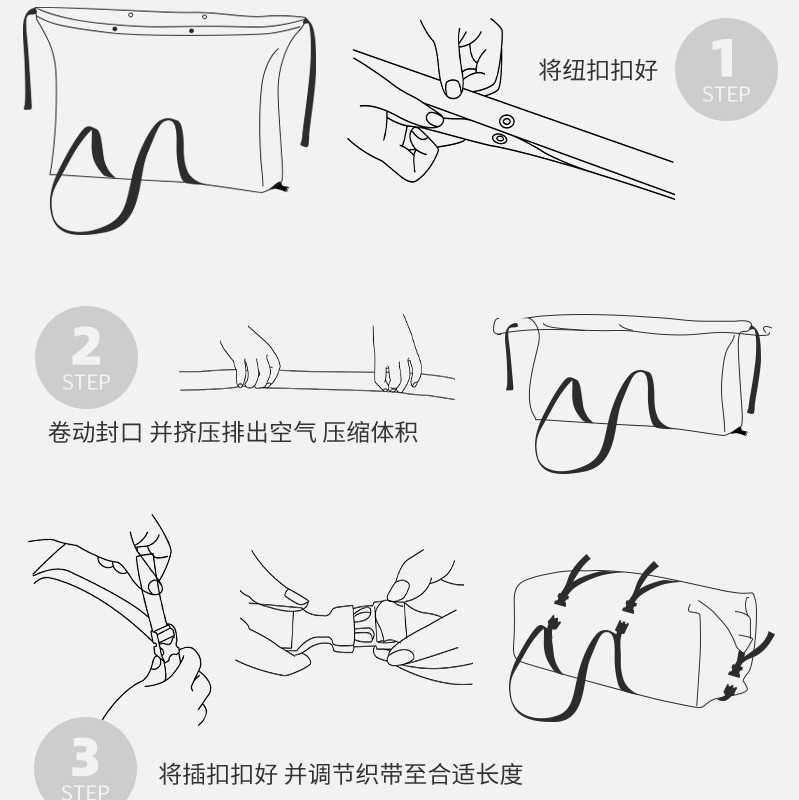 将纽扣扣好

1
STEP

2
STEP

卷动封口 并挤压排出空气 压缩体积

3
STEP

将插扣扣好 并调节织带至合适长度