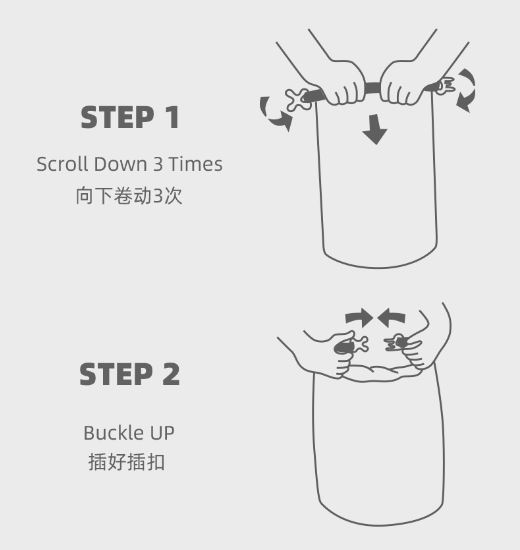 STEP 1

Scroll Down 3 Times
向下卷动3次

STEP 2

Buckle UP
插好插扣