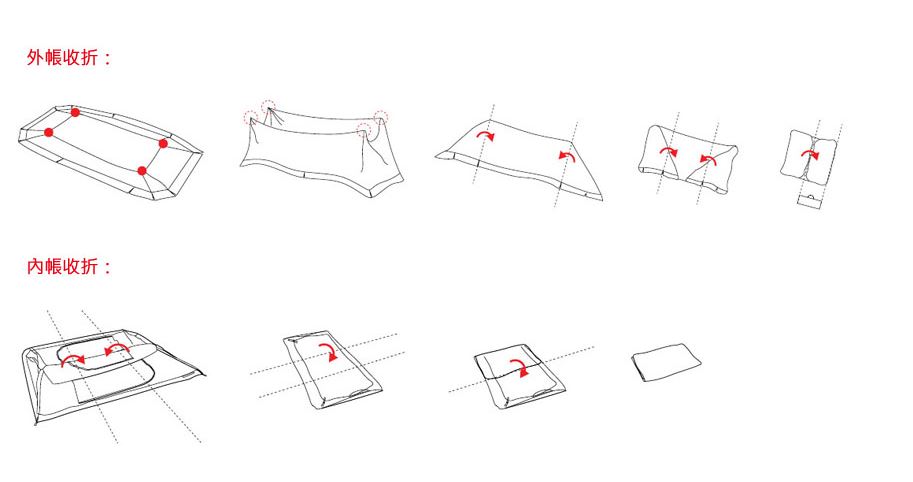 外帳收折：

內帳收折：