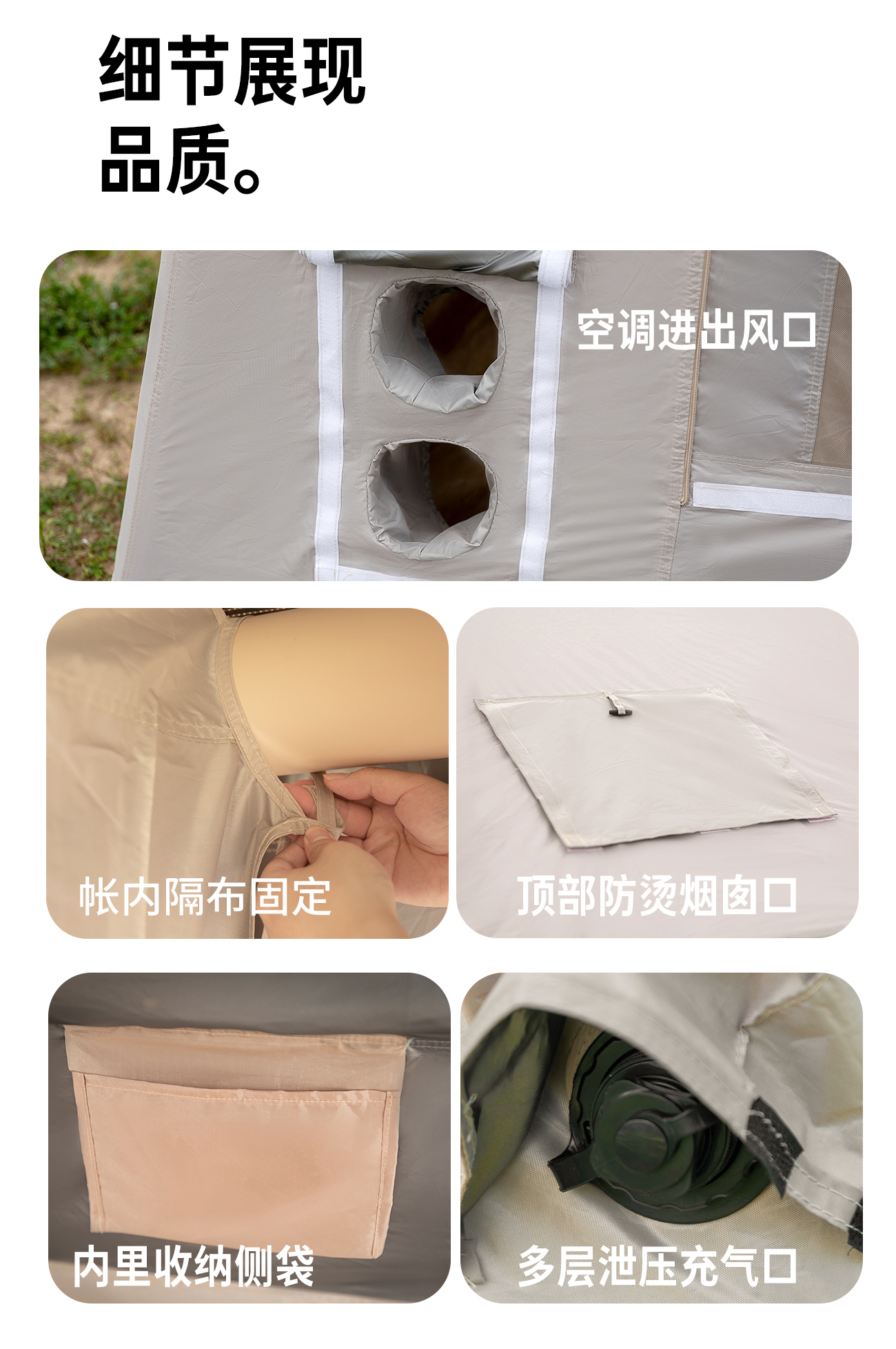 细节展现
品质。

空调进出风口

帐内隔布固定

顶部防烫烟囱口

内里收纳侧袋

多层泄压充气口