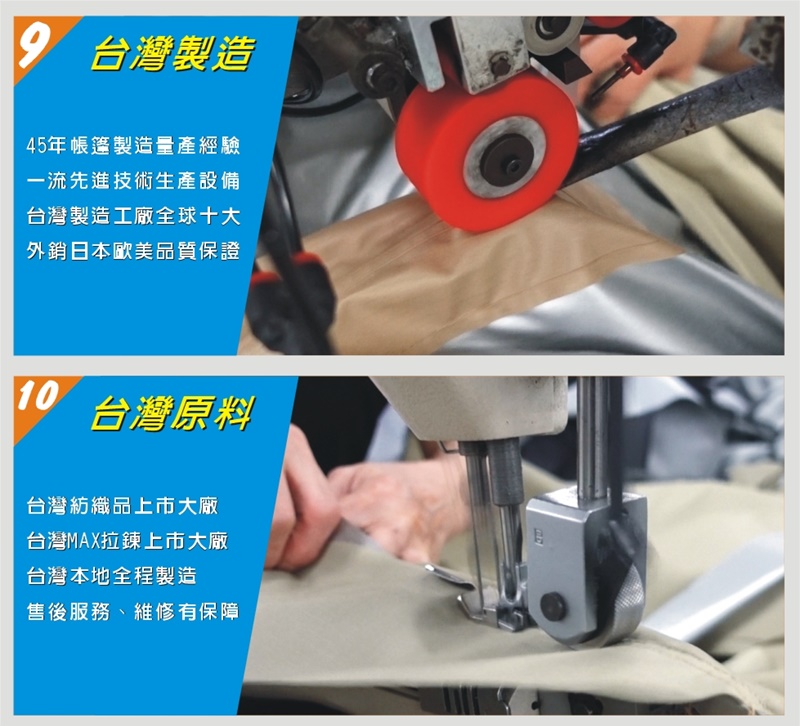 9 台灣製造

45年帳篷製造量產經驗
一流先進技術生產設備
台灣製造工廠全球十大
外銷日本歐美品質保證

10 台灣原料

台灣紡織品上市大廠
台灣MAX拉鍊上市大廠
台灣本地全程製造
售後服務、維修有保障