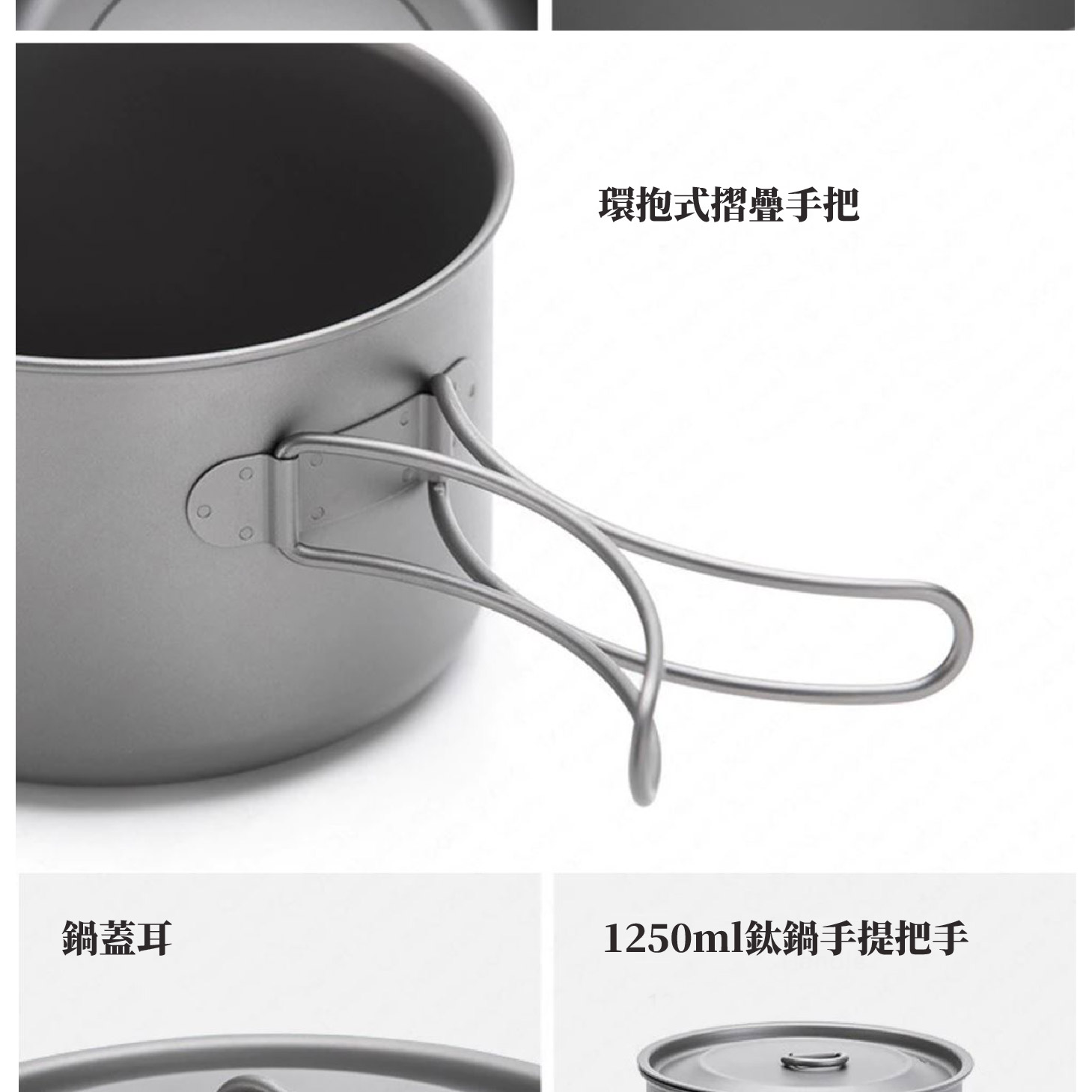 環抱式摺疊手把

鍋蓋耳

1250ml鈦鍋手提把手