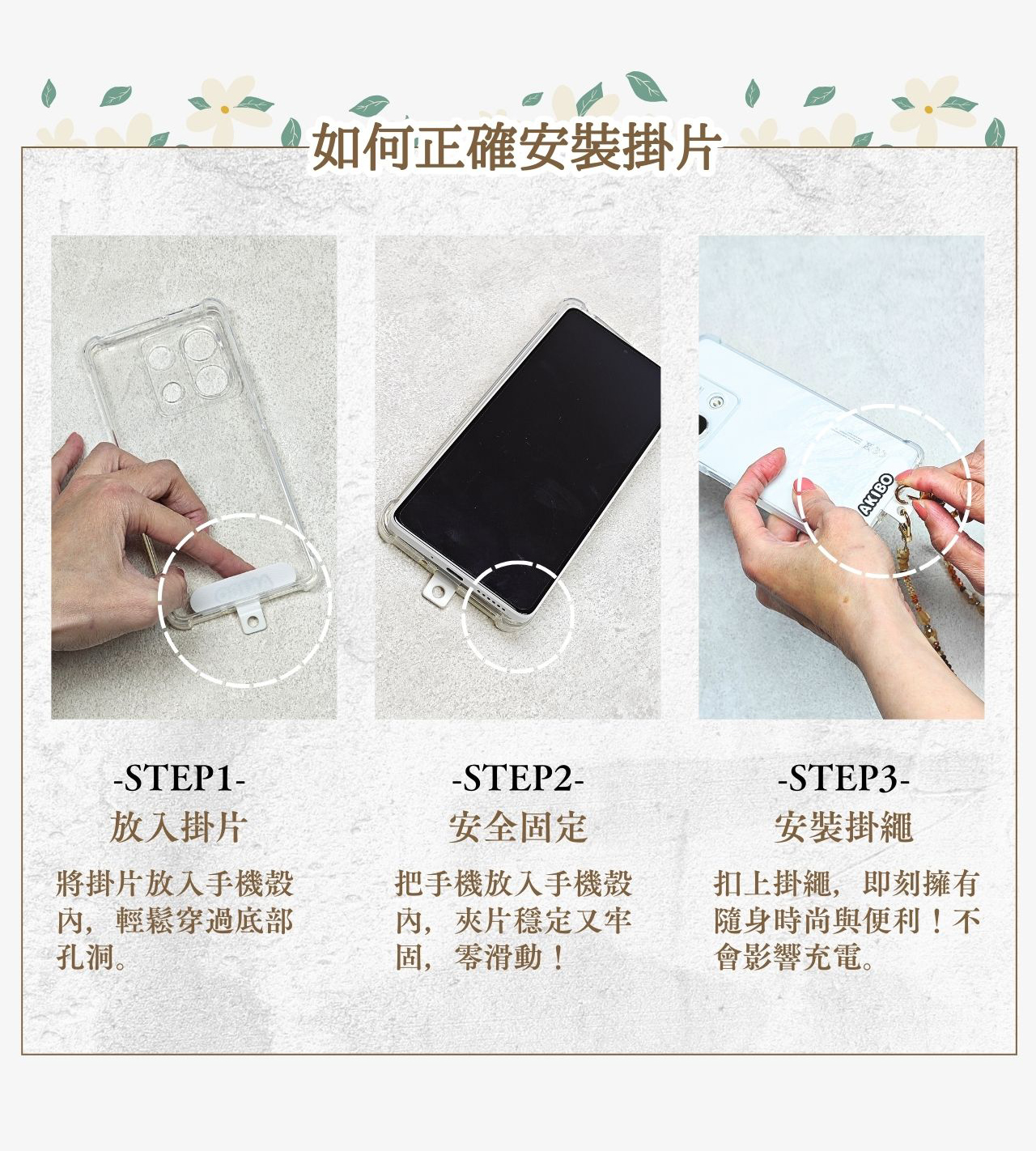 如何正確安裝掛片

AKIBO

-STEP1-
放入掛片
將掛片放入手機殼內，輕鬆穿過底部孔洞。

-STEP2-
安全固定
把手機放入手機殼內，夾片穩定又牢固，零滑動！

-STEP3-
安裝掛繩
扣上掛繩，即刻擁有隨身時尚與便利！不會影響充電。