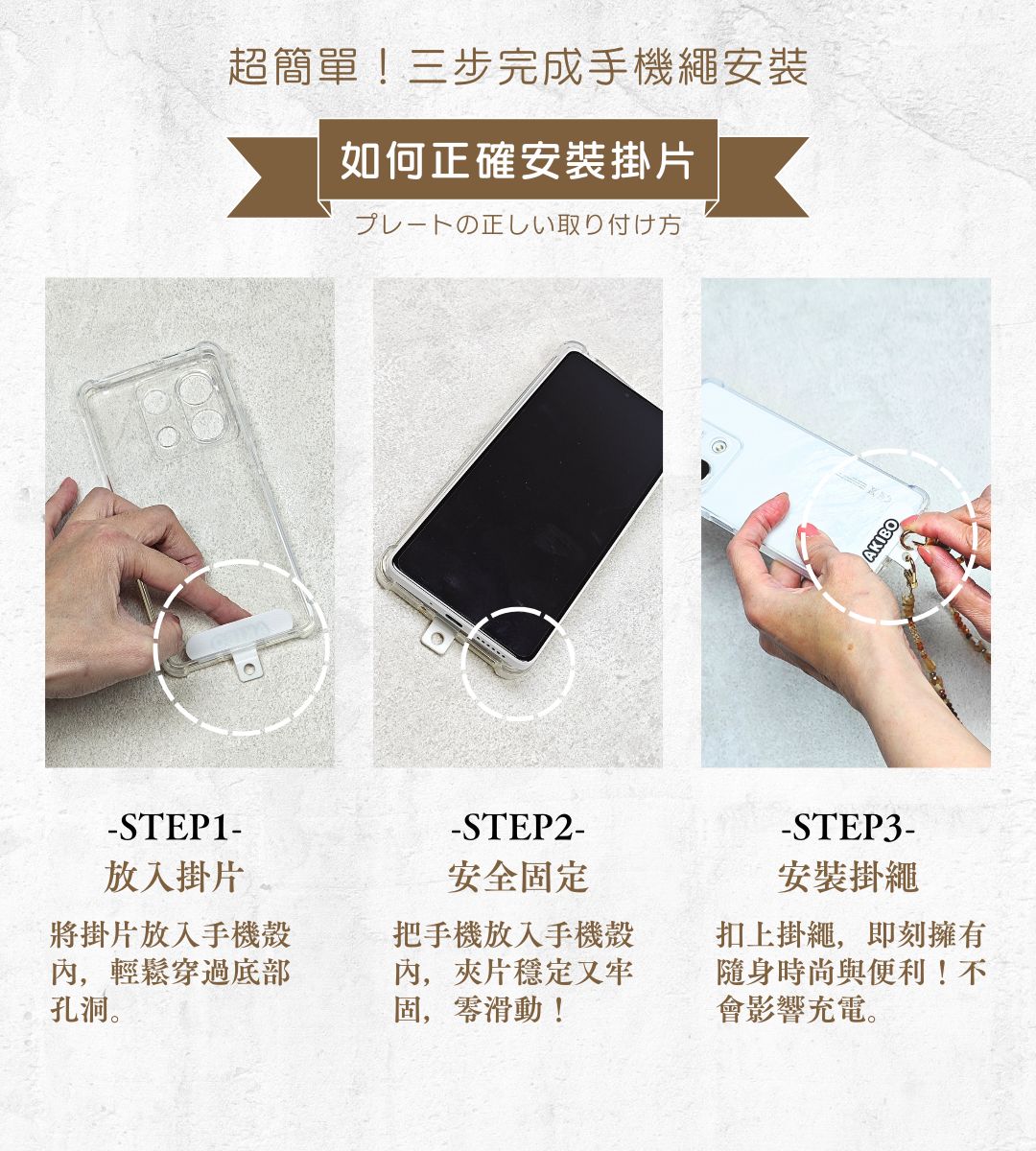 超簡單！三步完成手機繩安裝

如何正確安裝掛片

プレートの正しい取り付け方

AKIBO

-STEP1-
放入掛片

將掛片放入手機殼內，輕鬆穿過底部孔洞。

-STEP2-
安全固定

把手機放入手機殼內，夾片穩定又牢固，零滑動！

-STEP3-
安裝掛繩

扣上掛繩，即刻擁有隨身時尚與便利！不會影響充電。