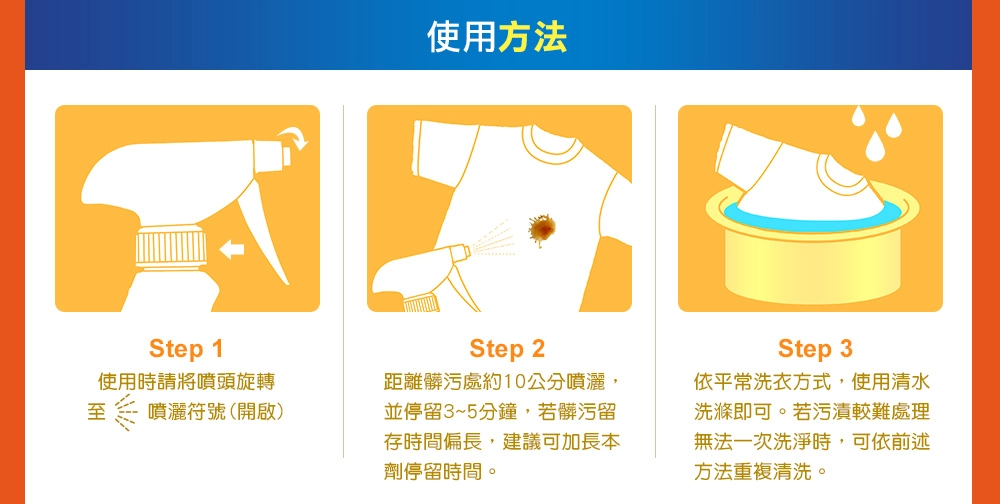 使用方法

Step 1
使用時請將噴頭旋轉至 噴灑符號(開啟)

Step 2
距離髒污處約10公分噴灑，並停留3~5分鐘，若髒污留存時間偏長，建議可加長本劑停留時間。

Step 3
依平常洗衣方式，使用清水洗滌即可。若污漬較難處理無法一次洗淨時，可依前述方法重複清洗。