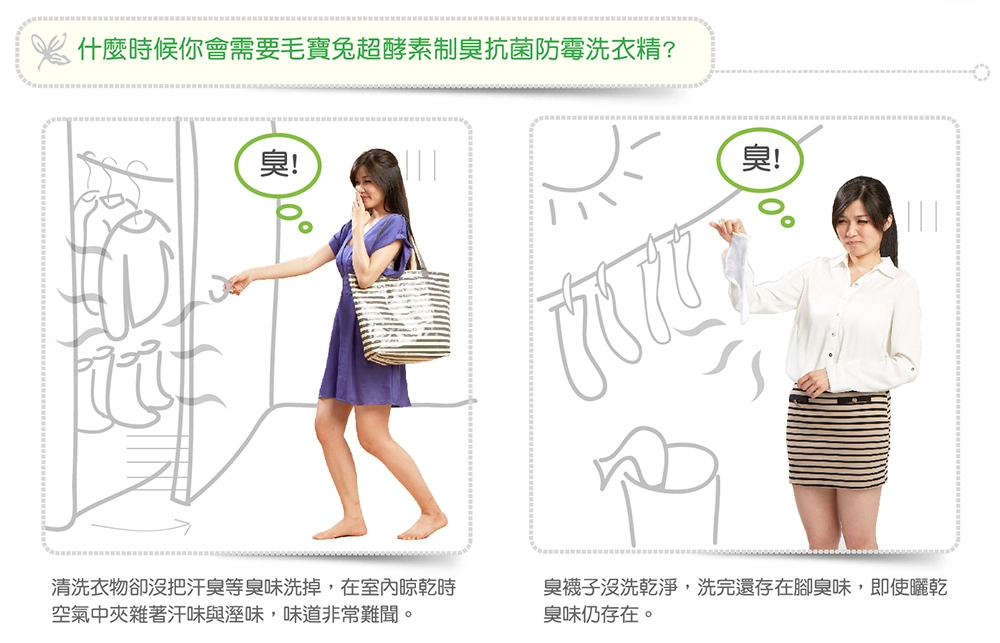 什麼時候你會需要毛寶兔超酵素制臭抗菌防霉洗衣精?

臭!

清洗衣物卻沒把汗臭等臭味洗掉，在室內晾乾時空氣中夾雜著汗味與溼味，味道非常難聞。

臭!

臭襪子沒洗乾淨，洗完還存在腳臭味，即使曬乾臭味仍存在。