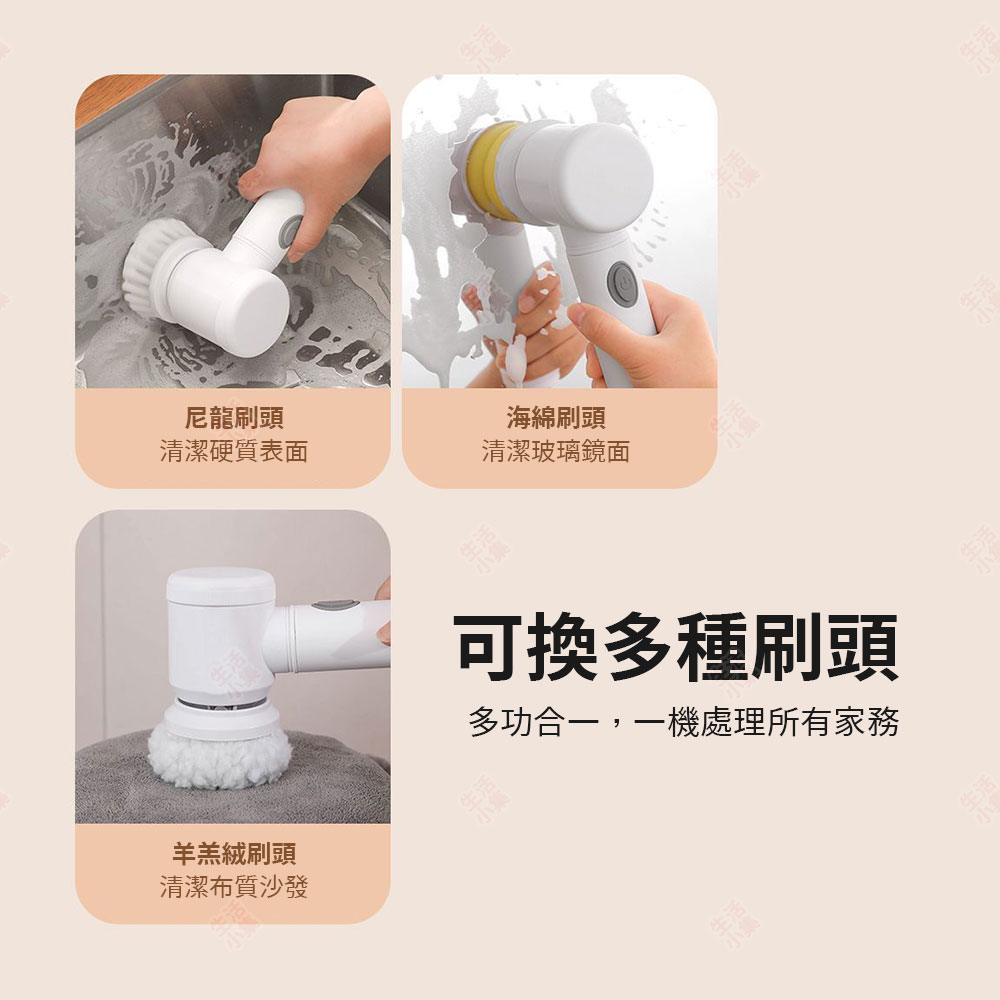 尼龍刷頭
清潔硬質表面

海綿刷頭
清潔玻璃鏡面

羊羔絨刷頭
清潔布質沙發

可換多種刷頭

多功合一，一機處理所有家務