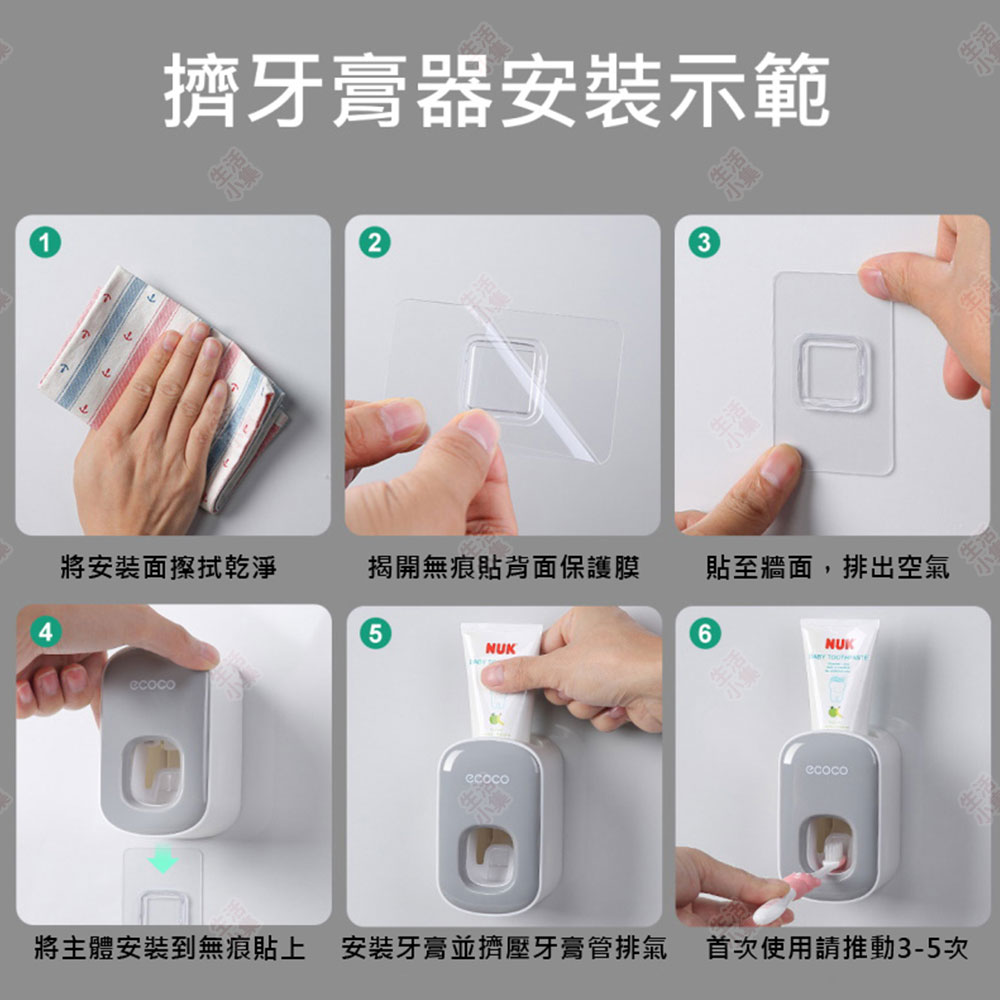 擠牙膏器安裝示範

1
將安裝面擦拭乾淨

2
揭開無痕貼背面保護膜

3
貼至牆面，排出空氣

4
ecoco
將主體安裝到無痕貼上

5
NUK
ecoco
安裝牙膏並擠壓牙膏管排氣

6
NUK
BABY TOOTHPASTE
ecoco
首次使用請推動3-5次