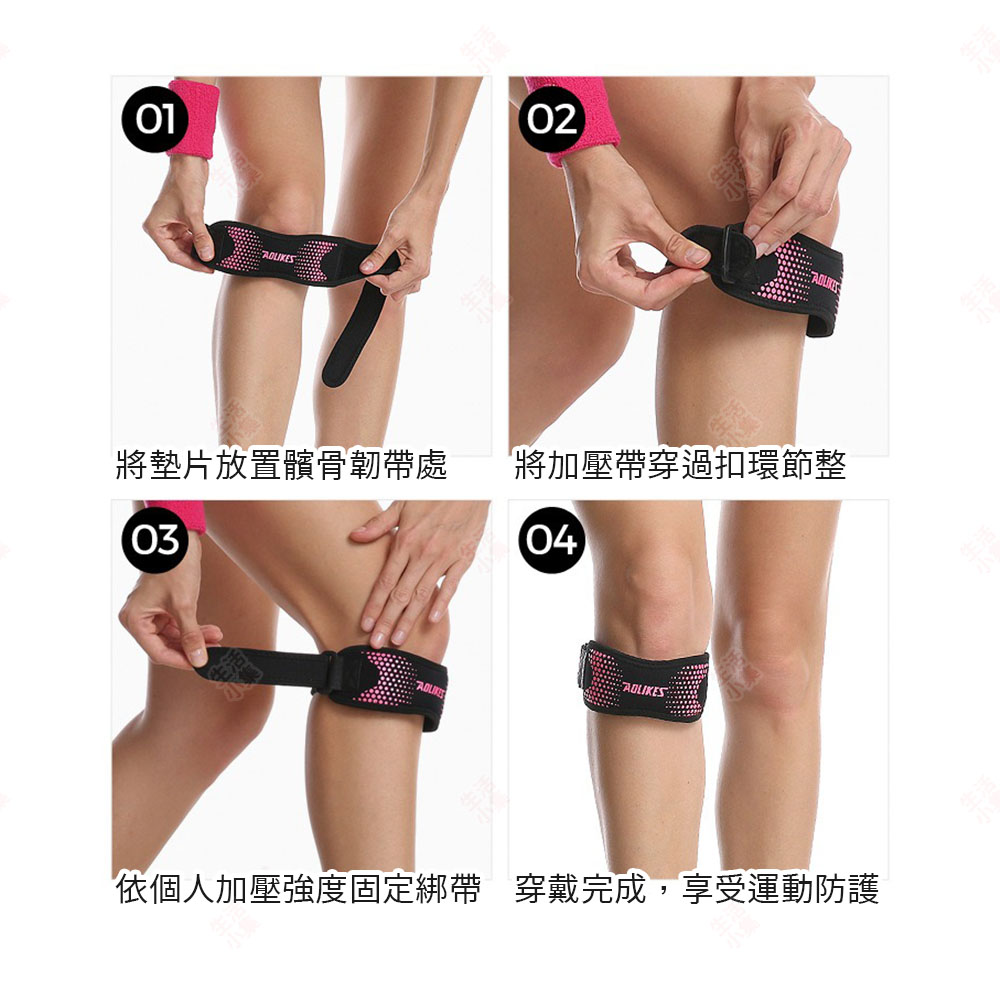 01

AOLIKES

將墊片放置髕骨韌帶處

02

AOLIKES

將加壓帶穿過扣環節整

03

AOLIKES

依個人加壓強度固定綁帶

04

AOLIKES

穿戴完成，享受運動防護