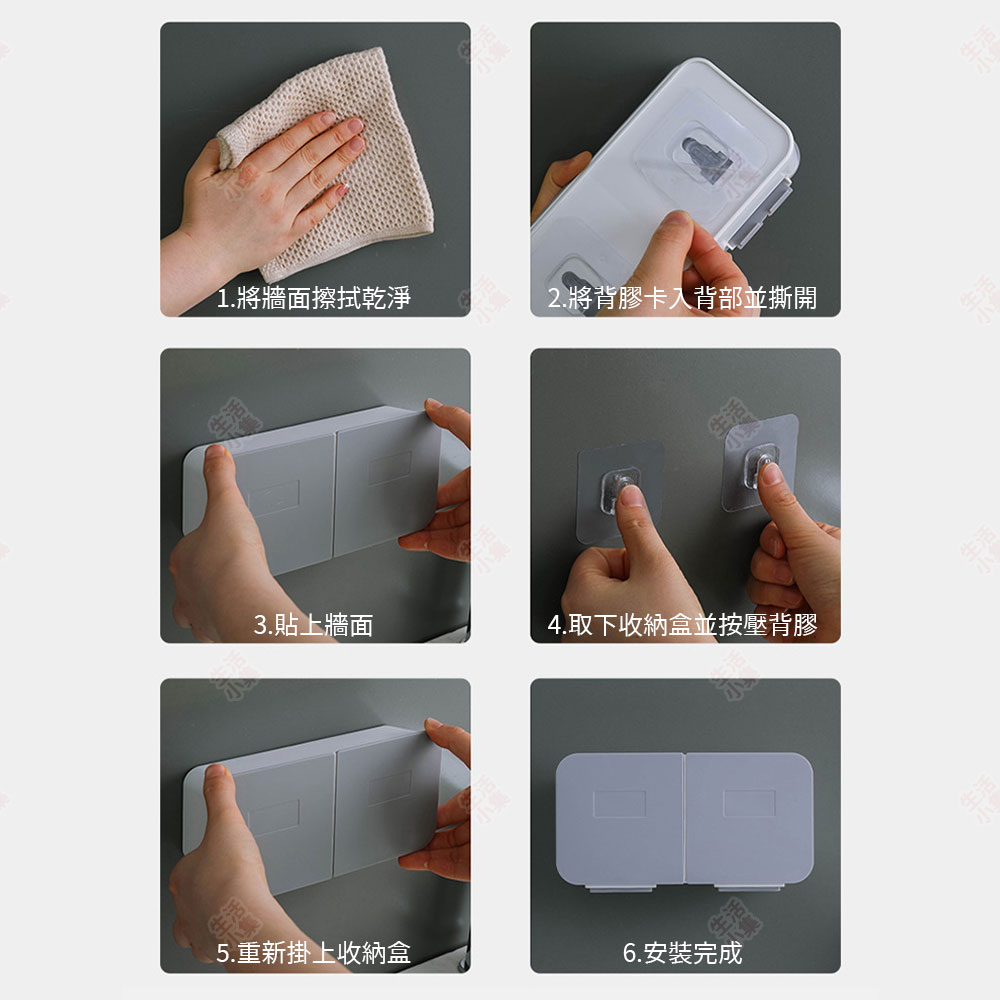 1.將牆面擦拭乾淨

2.將背膠卡入背部並撕開

3.貼上牆面

4.取下收納盒並按壓背膠

5.重新掛上收納盒

6.安裝完成