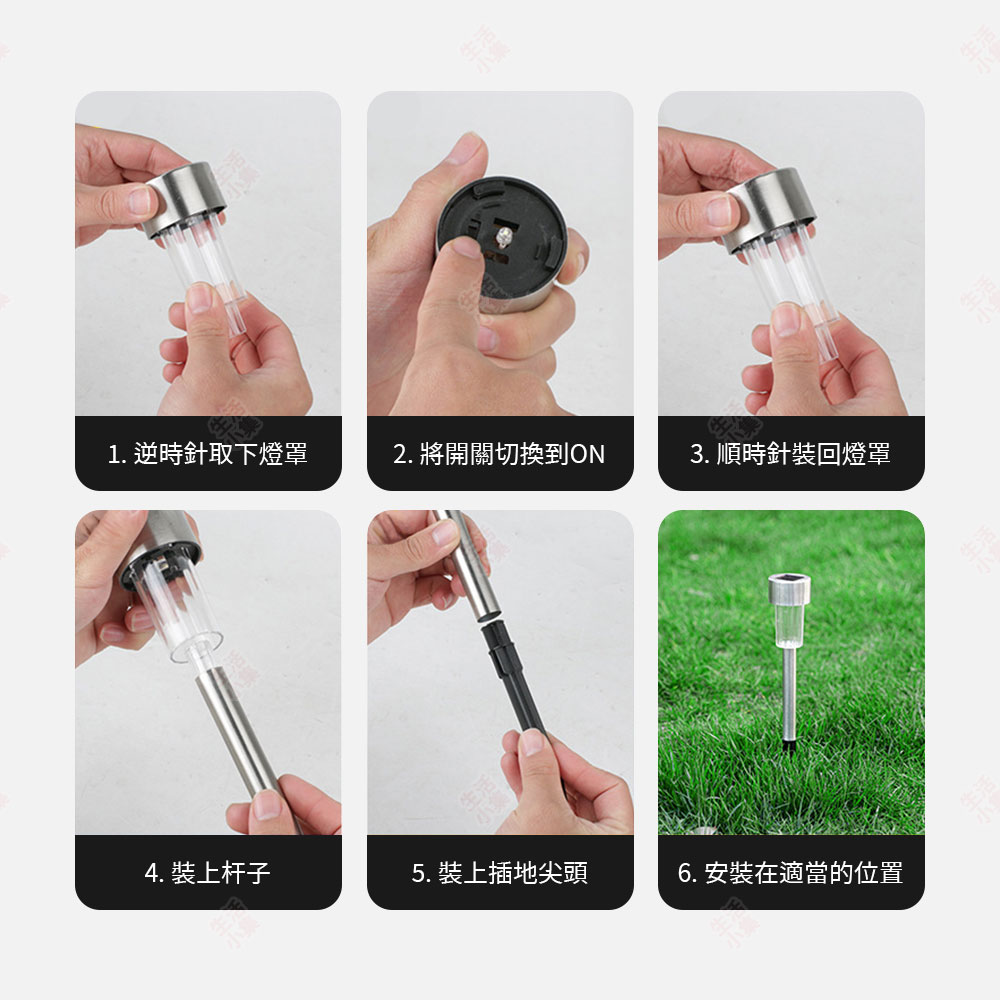 1. 逆時針取下燈罩

2. 將開關切換到ON

3. 順時針裝回燈罩

4. 裝上杆子

5. 裝上插地尖頭

6. 安裝在適當的位置