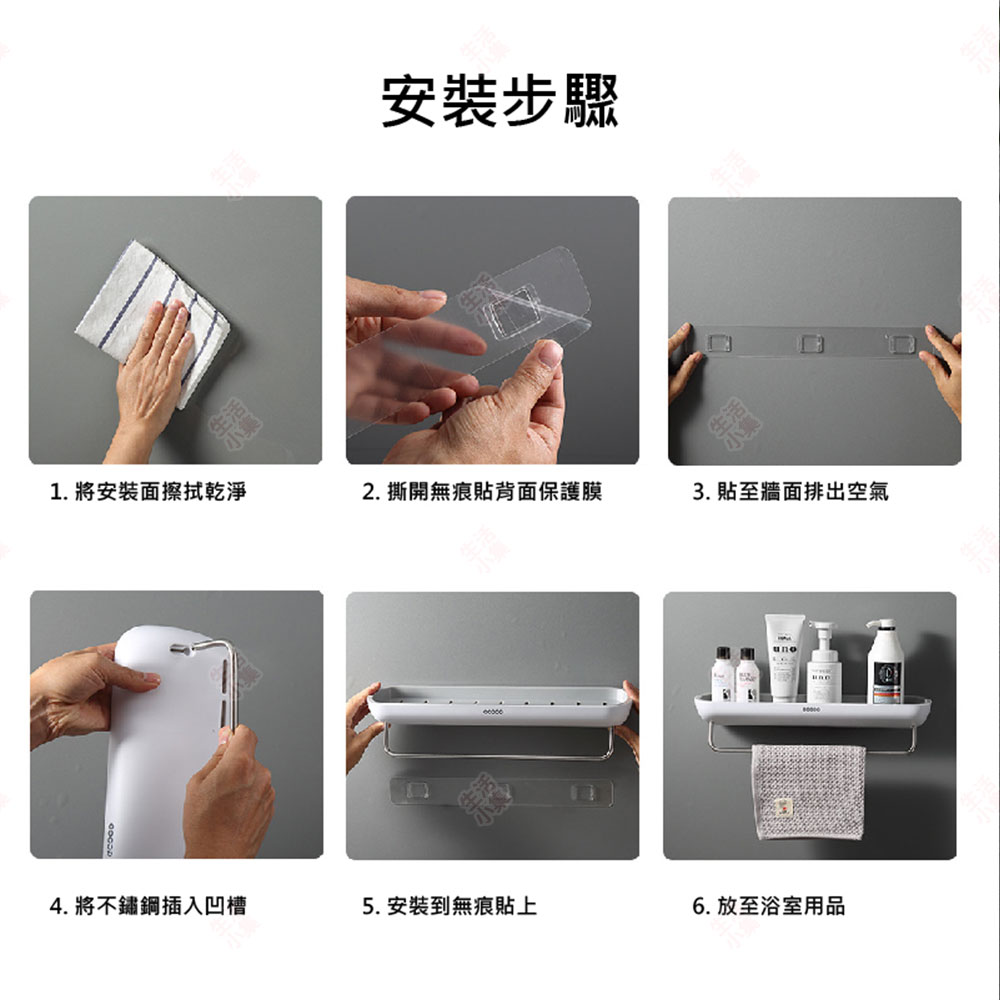 安裝步驟

1. 將安裝面擦拭乾淨

2. 撕開無痕貼背面保護膜

3. 貼至牆面排出空氣

4. 將不鏽鋼插入凹槽

5. 安裝到無痕貼上

6. 放至浴室用品