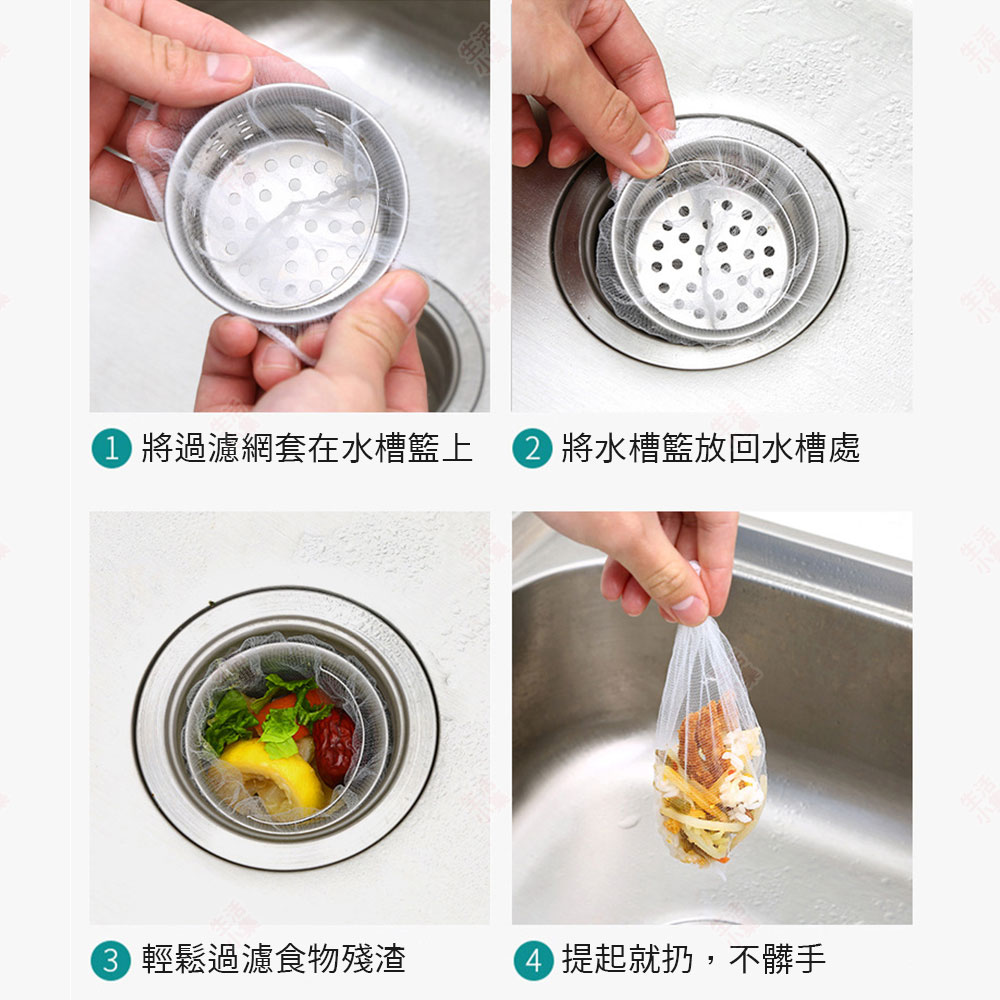 1 將過濾網套在水槽籃上

2 將水槽籃放回水槽處

3 輕鬆過濾食物殘渣

4 提起就扔，不髒手