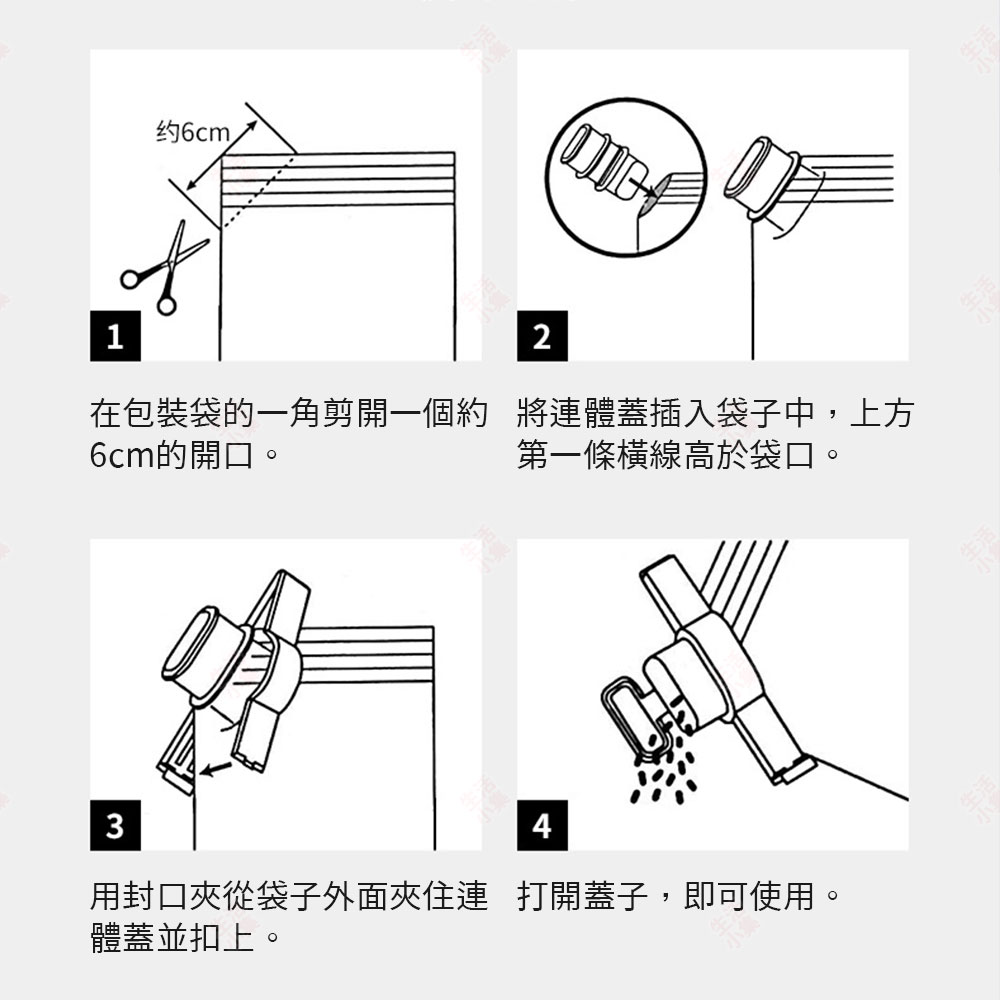 约6cm

1

在包裝袋的一角剪開一個約6cm的開口。

2

將連體蓋插入袋子中，上方第一條橫線高於袋口。

3

用封口夾從袋子外面夾住連體蓋並扣上。

4

打開蓋子，即可使用。