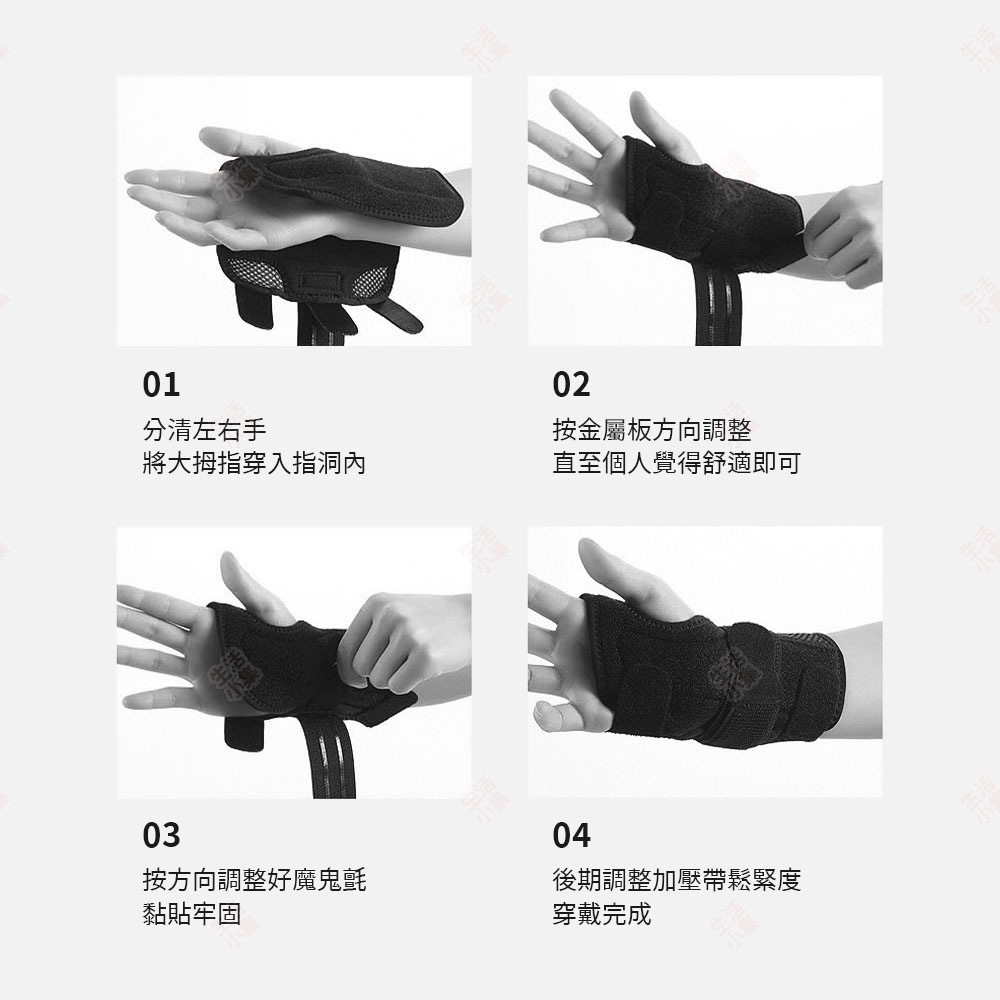 01

分清左右手
將大拇指穿入指洞內

02

按金屬板方向調整
直至個人覺得舒適即可

03

按方向調整好魔鬼氈
黏貼牢固

04

後期調整加壓帶鬆緊度
穿戴完成