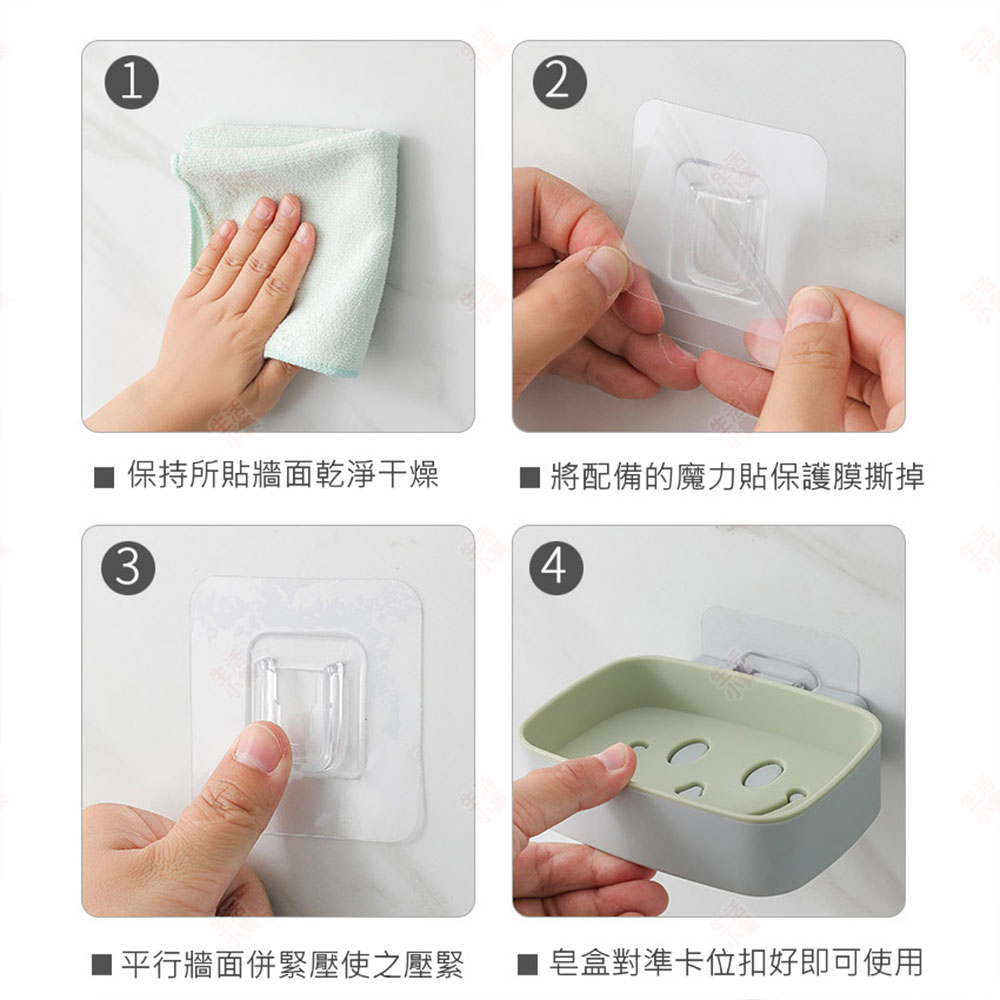 1

■ 保持所貼牆面乾淨干燥

2

■ 將配備的魔力貼保護膜撕掉

3

■ 平行牆面併緊壓使之壓緊

4

■ 皂盒對準卡位扣好即可使用