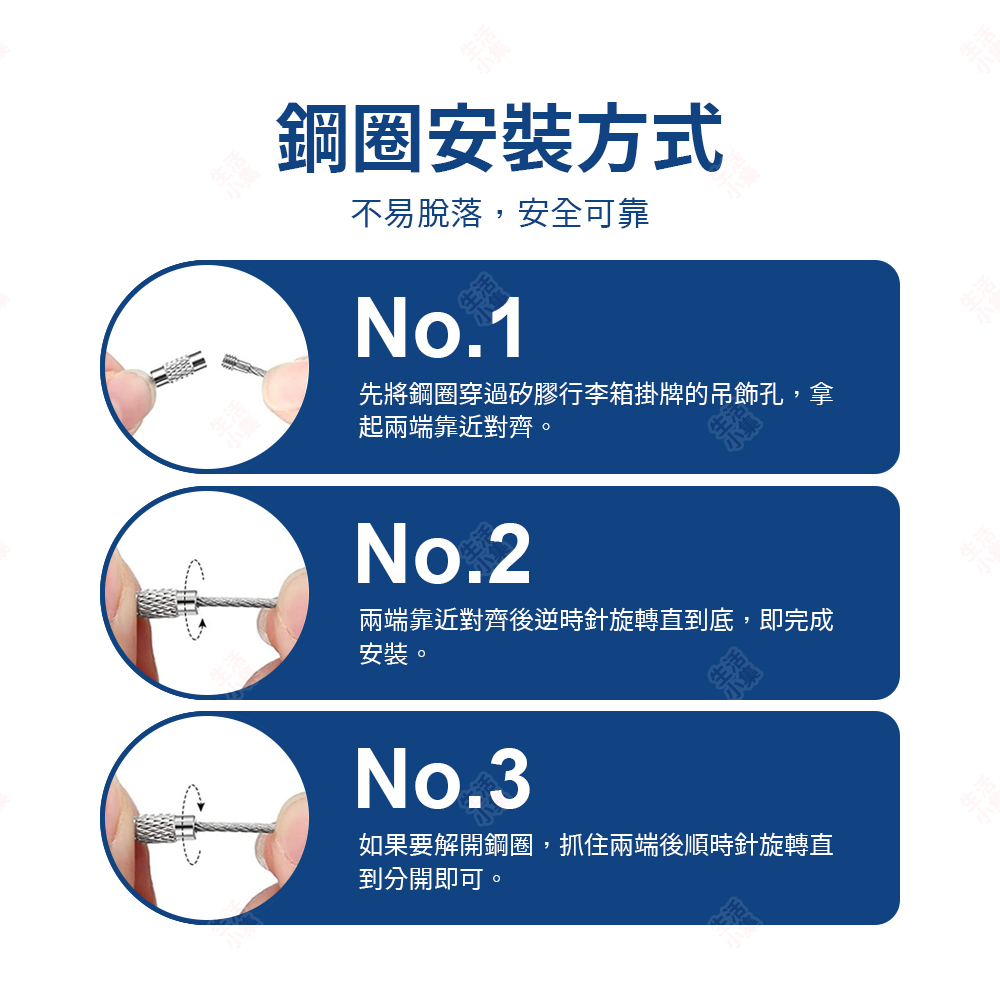 鋼圈安裝方式

不易脫落，安全可靠

No.1

先將鋼圈穿過矽膠行李箱掛牌的吊飾孔，拿起兩端靠近對齊。

No.2

兩端靠近對齊後逆時針旋轉直到底，即完成安裝。

No.3

如果要解開鋼圈，抓住兩端後順時針旋轉直到分開即可。