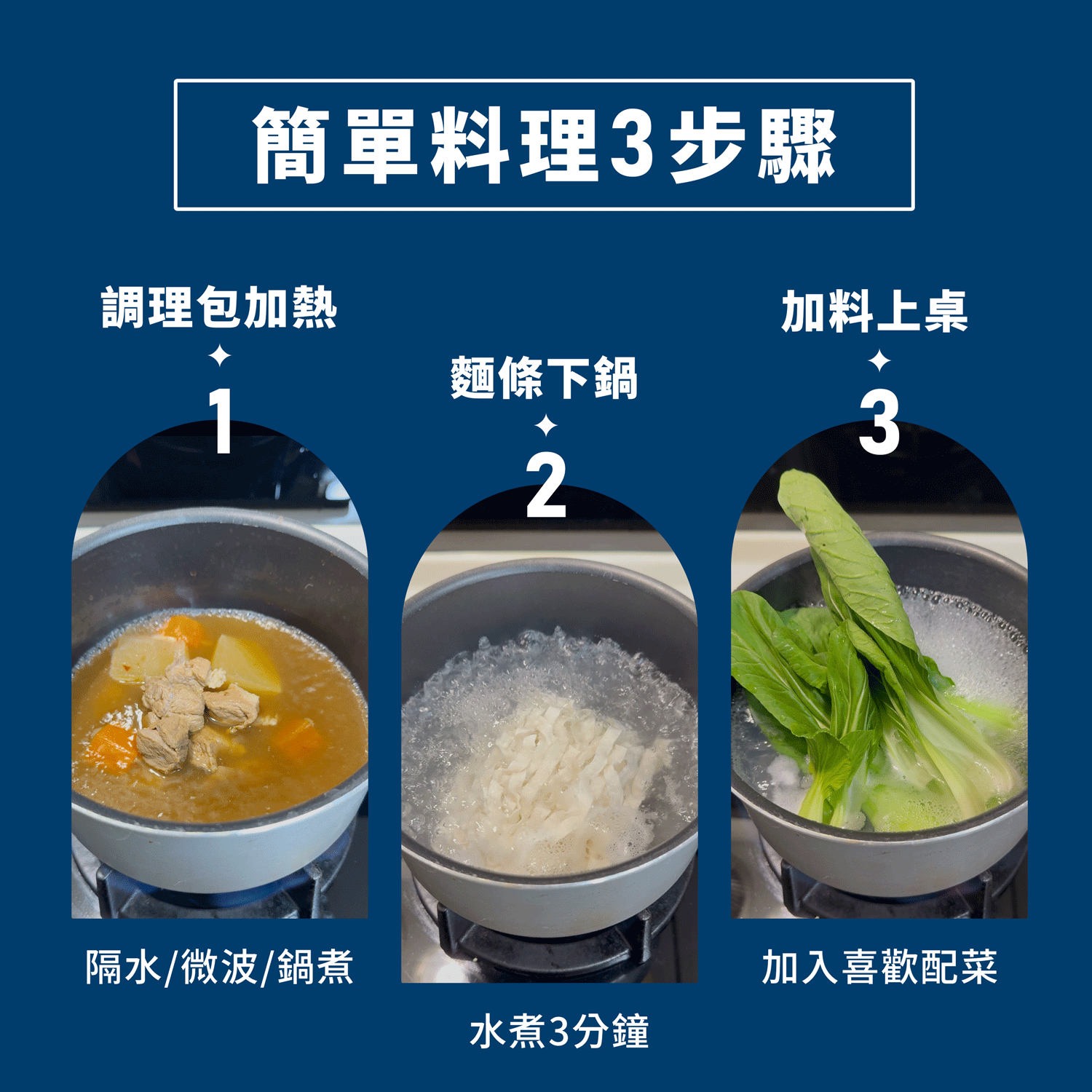 簡單料理3步驟

調理包加熱
1
隔水/微波/鍋煮

麵條下鍋
2
水煮3分鐘

加料上桌
3
加入喜歡配菜