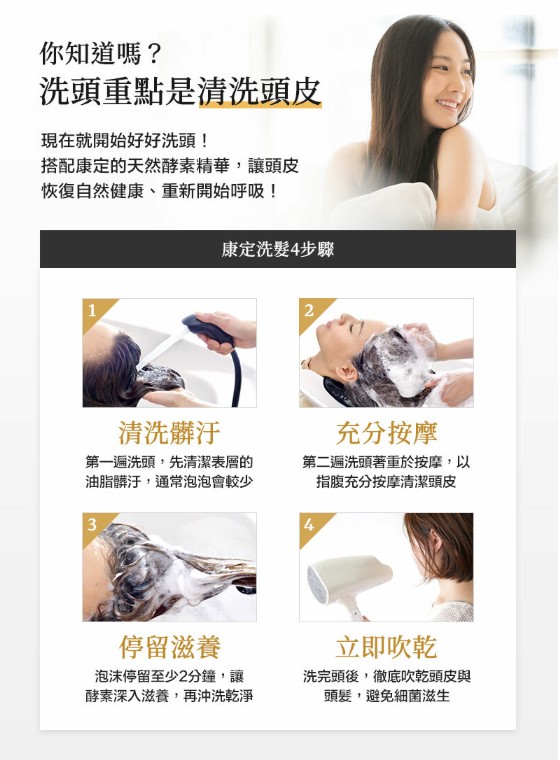 你知道嗎？
洗頭重點是清洗頭皮

現在就開始好好洗頭！
搭配康定的天然酵素精華，讓頭皮恢復自然健康、重新開始呼吸！

康定洗髮4步驟

1

清洗髒汙

第一遍洗頭，先清潔表層的油脂髒汙，通常泡泡會較少

2

充分按摩

第二遍洗頭著重於按摩，以指腹充分按摩清潔頭皮

3

停留滋養

泡沫停留至少2分鐘，讓酵素深入滋養，再沖洗乾淨

4

立即吹乾

洗完頭後，徹底吹乾頭皮與頭髮，避免細菌滋生