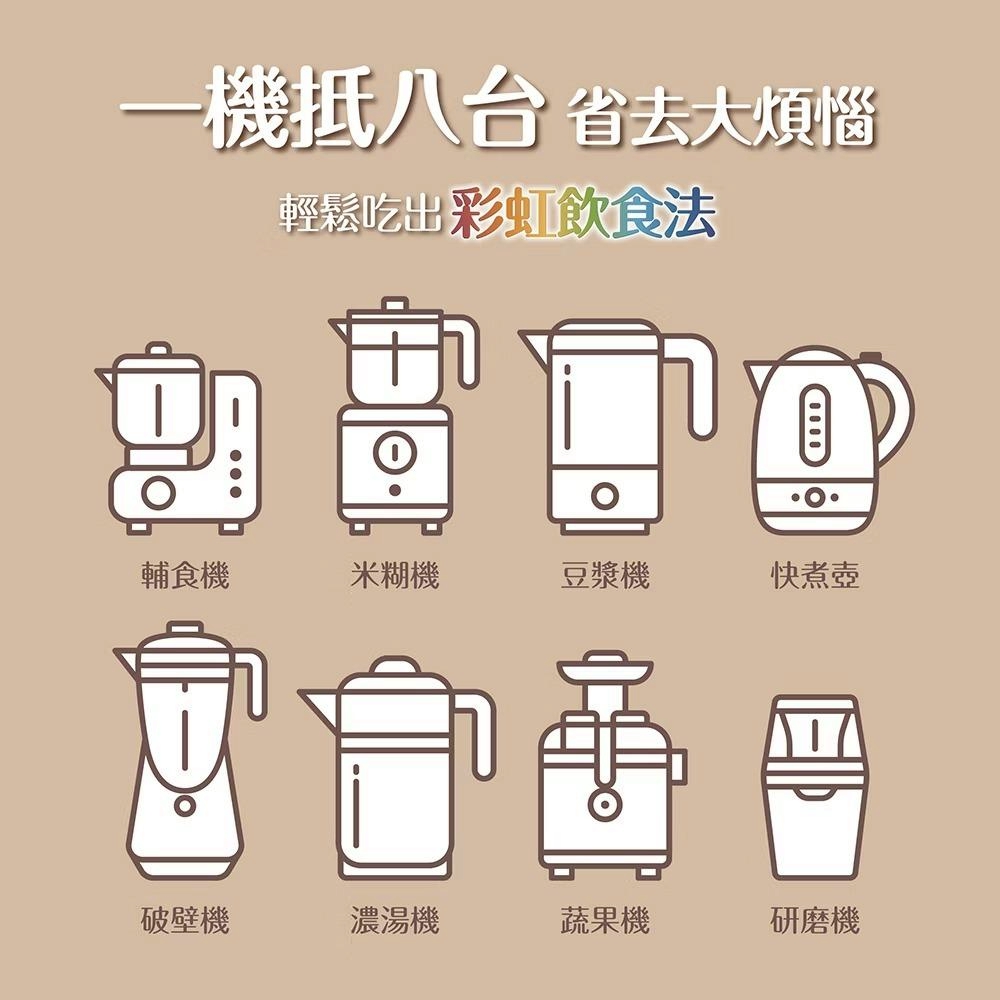 一機抵八台 省去大煩惱

輕鬆吃出彩虹飲食法

輔食機 米糊機 豆漿機 快煮壺

破壁機 濃湯機 蔬果機 研磨機