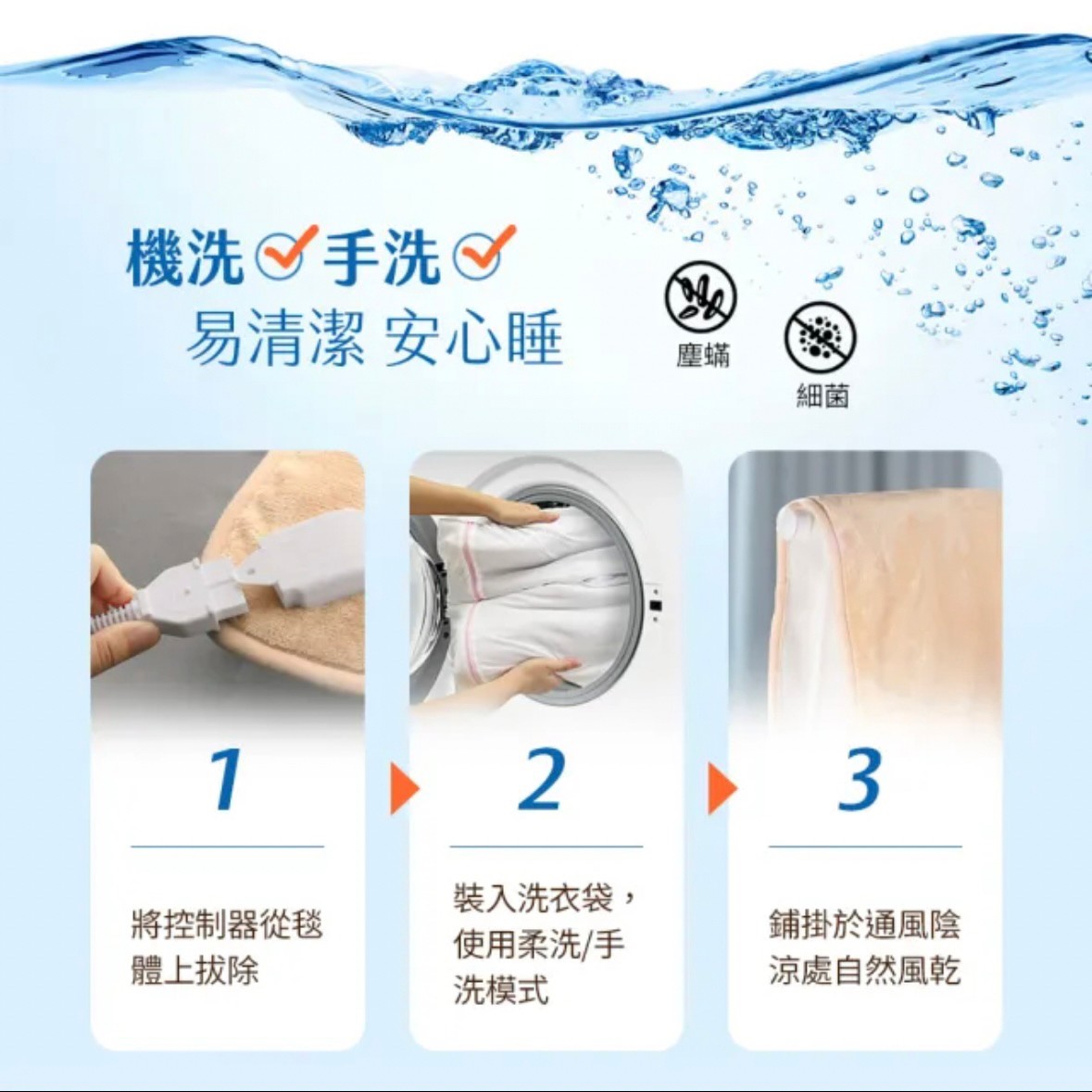 機洗 手洗
易清潔 安心睡

塵蟎

細菌

1

將控制器從毯體上拔除

2

裝入洗衣袋，使用柔洗/手洗模式

3

鋪掛於通風陰涼處自然風乾