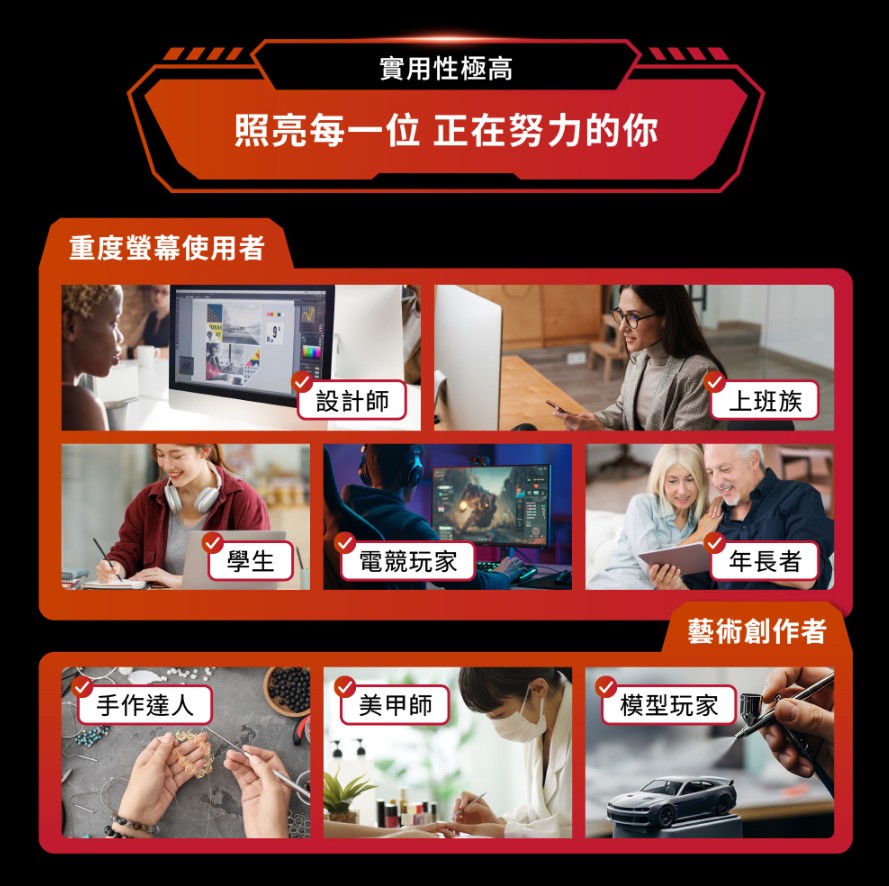 實用性極高

照亮每一位 正在努力的你

重度螢幕使用者

設計師

上班族

學生

電競玩家

年長者

藝術創作者

手作達人

美甲師

模型玩家