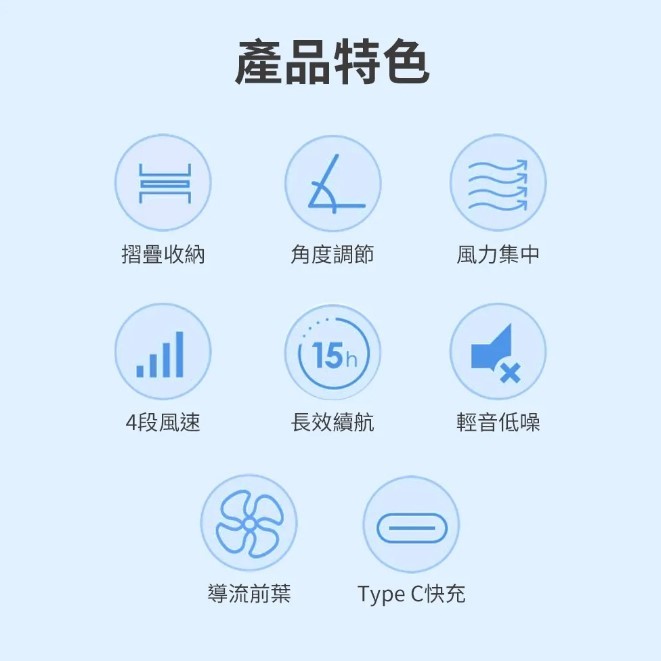 產品特色

摺疊收納

角度調節

風力集中

4段風速

15h

長效續航

輕音低噪

導流前葉

Type C快充