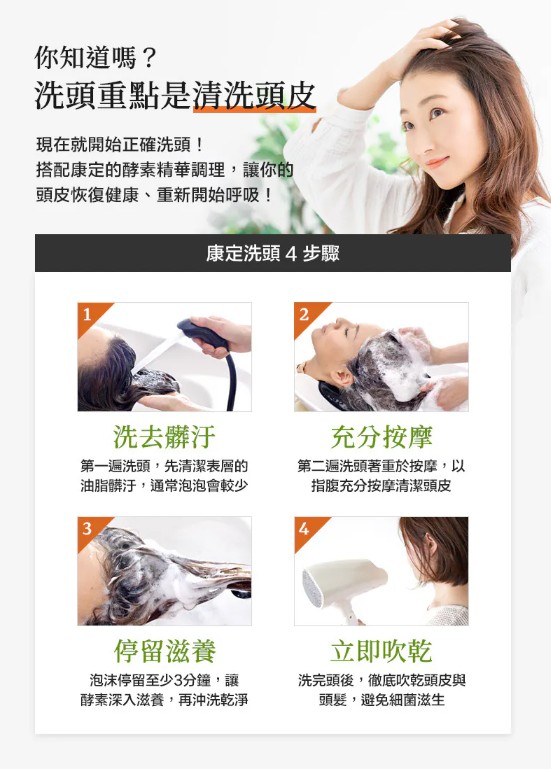 你知道嗎？
洗頭重點是清洗頭皮

現在就開始正確洗頭！
搭配康定的酵素精華調理，讓你的頭皮恢復健康、重新開始呼吸！

康定洗頭 4 步驟

1

洗去髒汙
第一遍洗頭，先清潔表層的油脂髒汙，通常泡泡會較少

2

充分按摩
第二遍洗頭著重於按摩，以指腹充分按摩清潔頭皮

3

停留滋養
泡沫停留至少3分鐘，讓酵素深入滋養，再沖洗乾淨

4

立即吹乾
洗完頭後，徹底吹乾頭皮與頭髮，避免細菌滋生