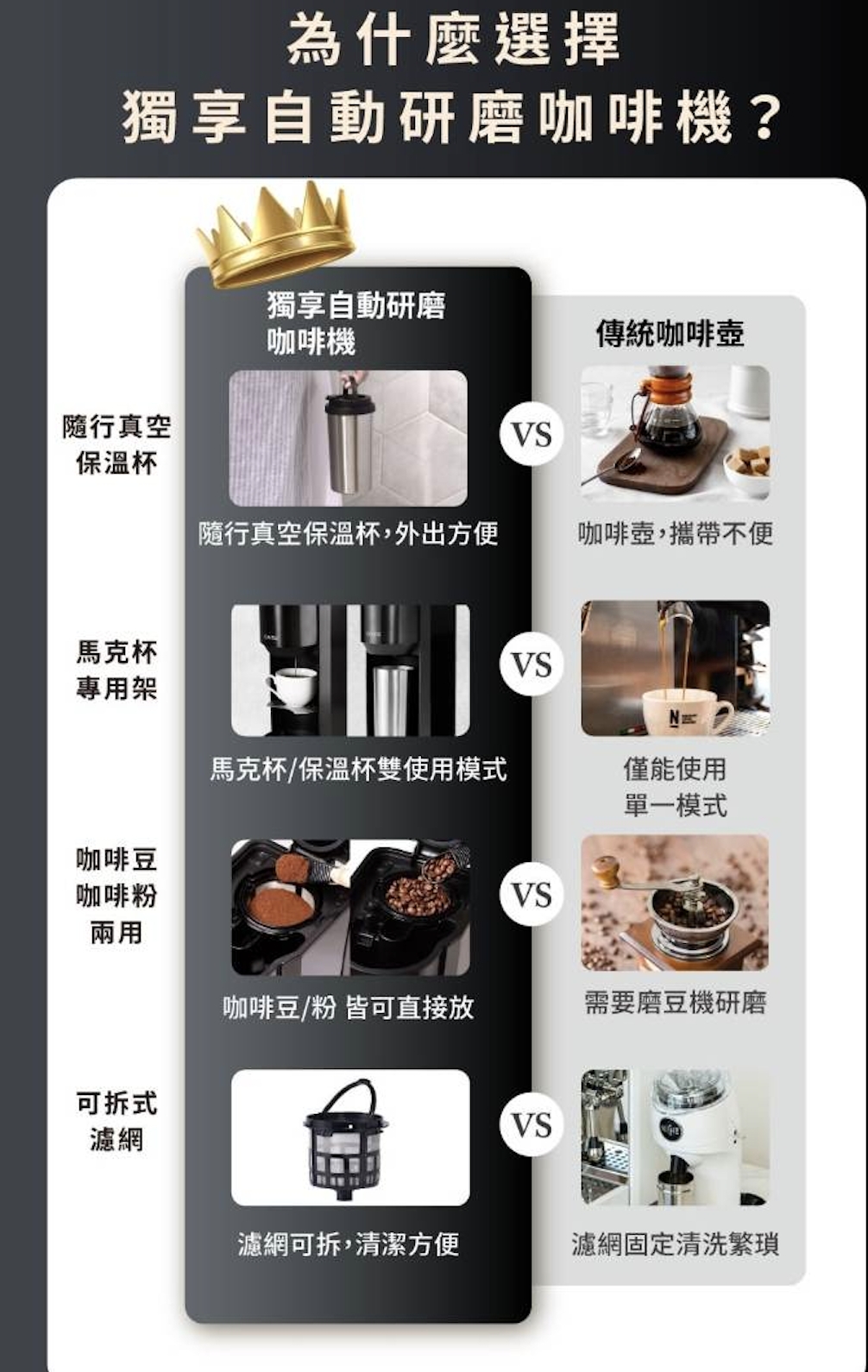 為什麼選擇
獨享自動研磨咖啡機？

獨享自動研磨咖啡機

傳統咖啡壺

隨行真空保溫杯

VS

隨行真空保溫杯，外出方便

咖啡壺，攜帶不便

馬克杯專用架

VS

馬克杯/保溫杯雙使用模式

僅能使用單一模式

咖啡豆咖啡粉兩用

VS

咖啡豆/粉 皆可直接放

需要磨豆機研磨

可拆式濾網

VS

濾網可拆，清潔方便

濾網固定清洗繁瑣