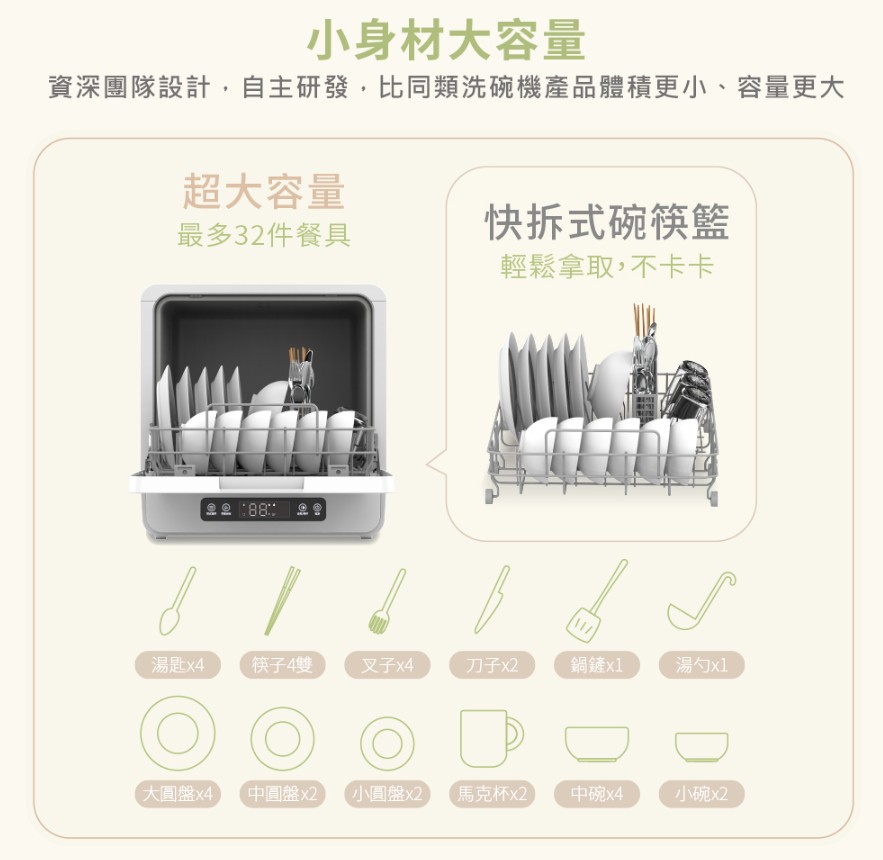 小身材大容量

資深團隊設計，自主研發，比同類洗碗機產品體積更小、容量更大

超大容量
最多32件餐具

快拆式碗筷籃
輕鬆拿取，不卡卡

88

湯匙x4 筷子4雙 叉子x4 刀子x2 鍋鏟x1 湯勺x1

大圓盤x4 中圓盤x2 小圓盤x2 馬克杯x2 中碗x4 小碗x2