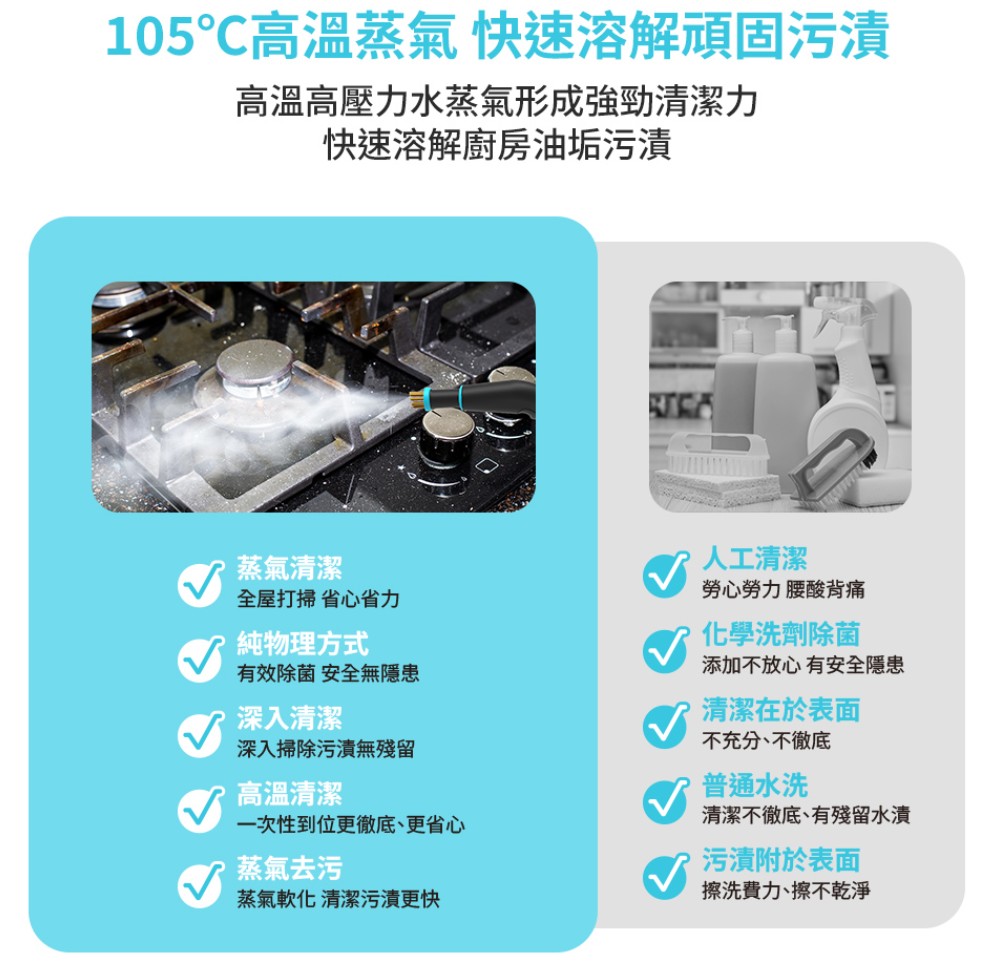 105°C高溫蒸氣 快速溶解頑固污漬

高溫高壓力水蒸氣形成強勁清潔力
快速溶解廚房油垢污漬

蒸氣清潔
全屋打掃 省心省力

純物理方式
有效除菌 安全無隱患

深入清潔
深入掃除污漬無殘留

高溫清潔
一次性到位更徹底、更省心

蒸氣去污
蒸氣軟化 清潔污漬更快

人工清潔
勞心勞力 腰酸背痛

化學洗劑除菌
添加不放心 有安全隱患

清潔在於表面
不充分、不徹底

普通水洗
清潔不徹底、有殘留水漬

污漬附於表面
擦洗費力、擦不乾淨