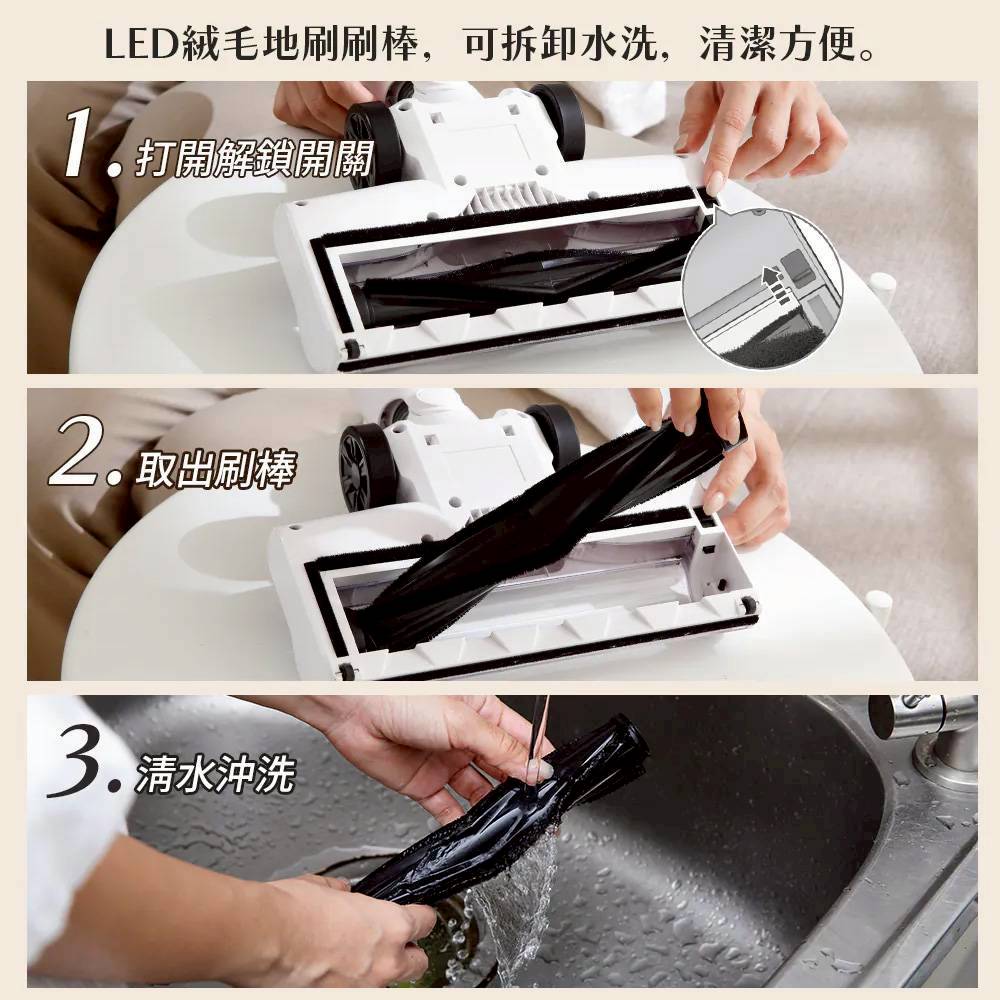 LED絨毛地刷刷棒，可拆卸水洗，清潔方便。

1. 打開解鎖開關

2. 取出刷棒

3. 清水沖洗