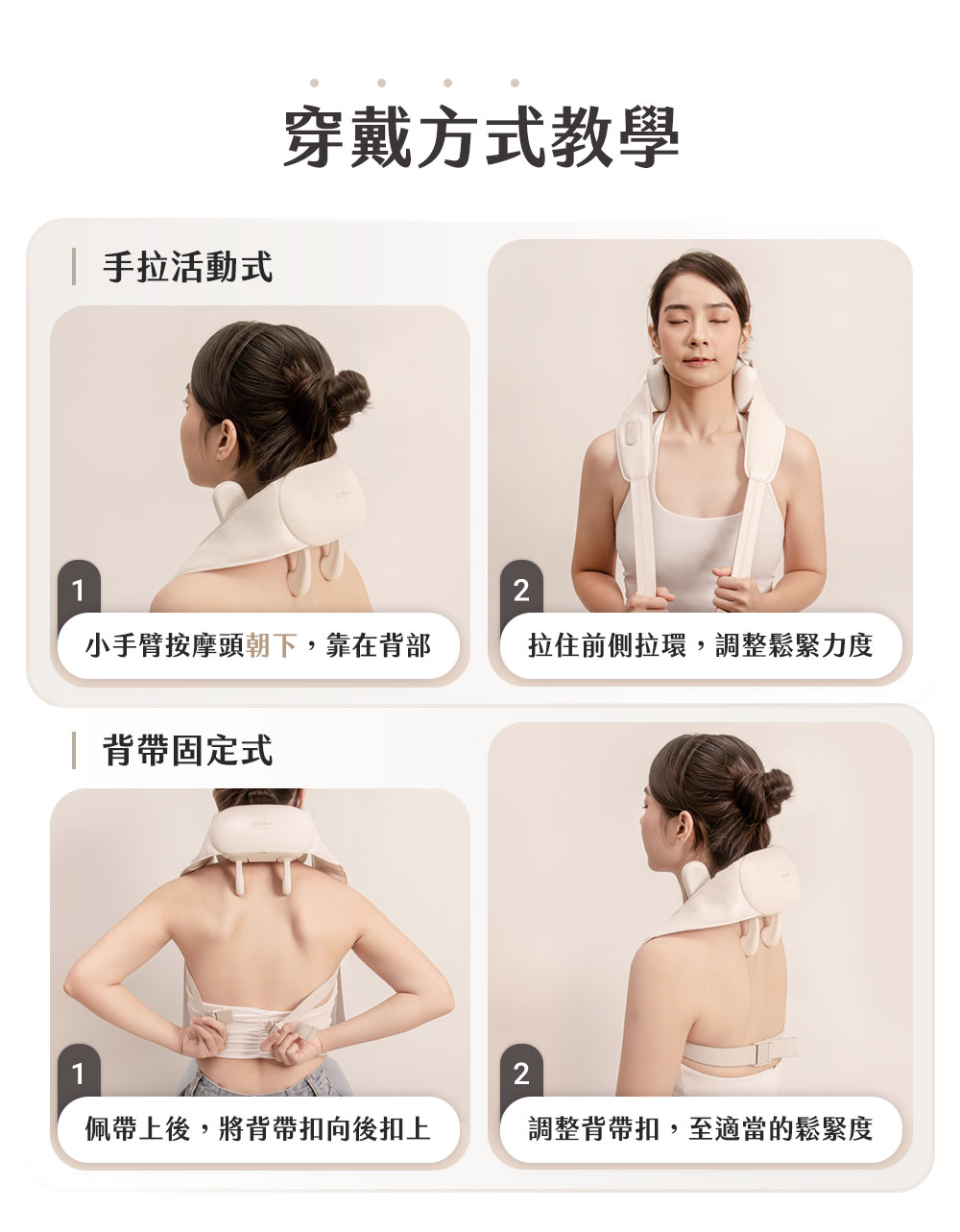 穿戴方式教學

手拉活動式

1
小手臂按摩頭朝下，靠在背部

2
拉住前側拉環，調整鬆緊力度

背帶固定式

1
佩帶上後，將背帶扣向後扣上

2
調整背帶扣，至適當的鬆緊度