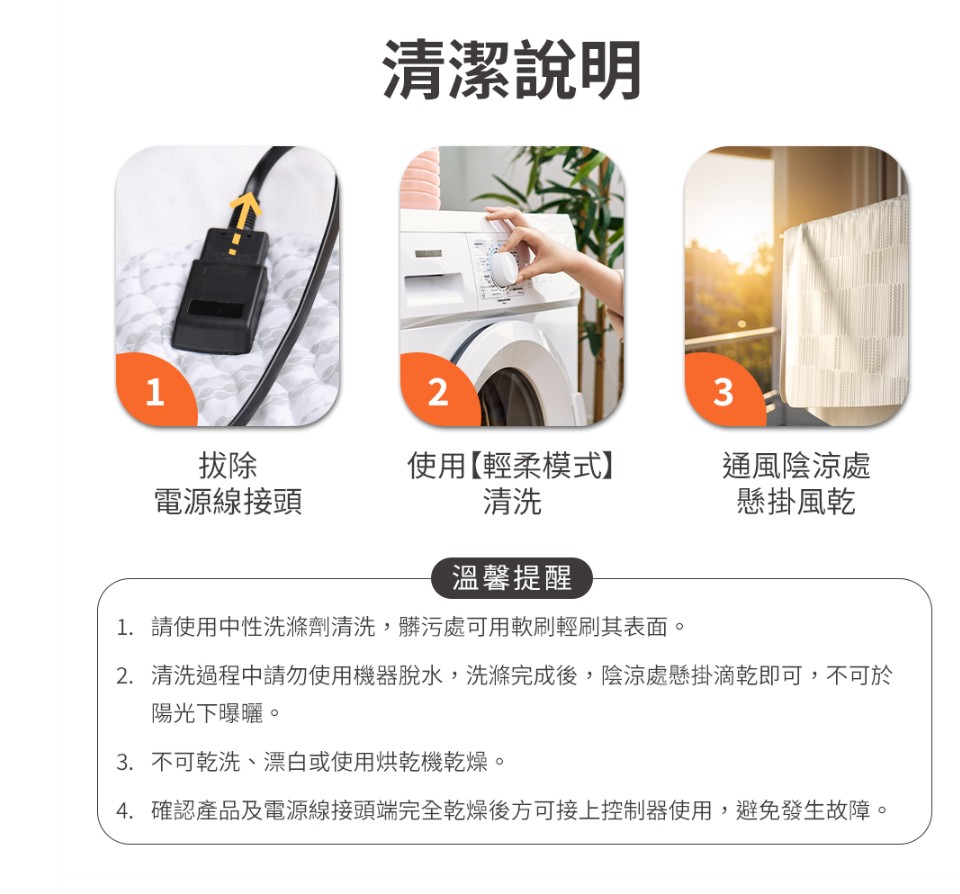 清潔說明

1

拔除
電源線接頭

2

使用【輕柔模式】
清洗

3

通風陰涼處
懸掛風乾

溫馨提醒

1. 請使用中性洗滌劑清洗，髒污處可用軟刷輕刷其表面。

2. 清洗過程中請勿使用機器脫水，洗滌完成後，陰涼處懸掛滴乾即可，不可於陽光下曝曬。

3. 不可乾洗、漂白或使用烘乾機乾燥。

4. 確認產品及電源線接頭端完全乾燥後方可接上控制器使用，避免發生故障。