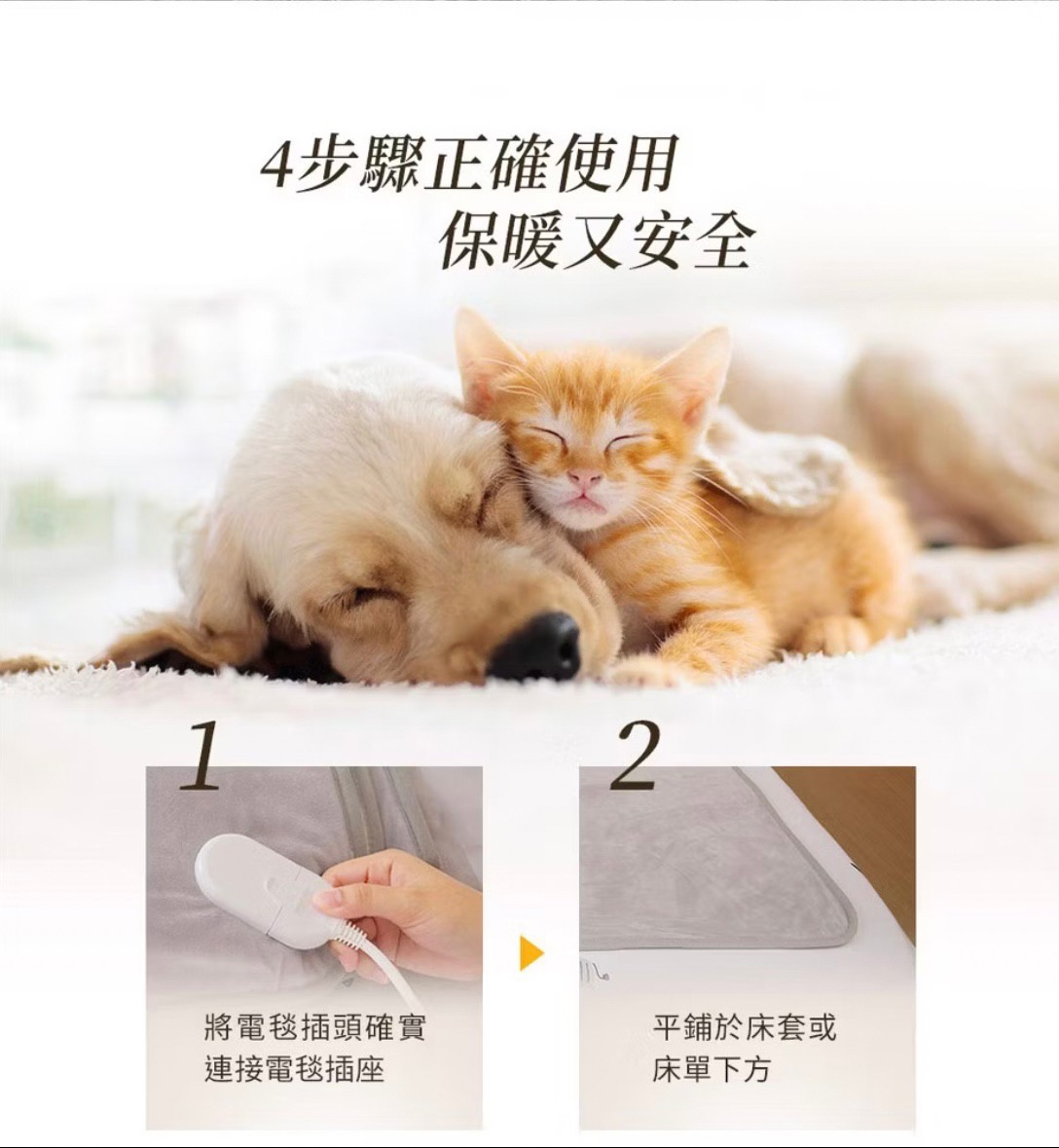 4步驟正確使用
保暖又安全

1

將電毯插頭確實連接電毯插座

2

平鋪於床套或床單下方