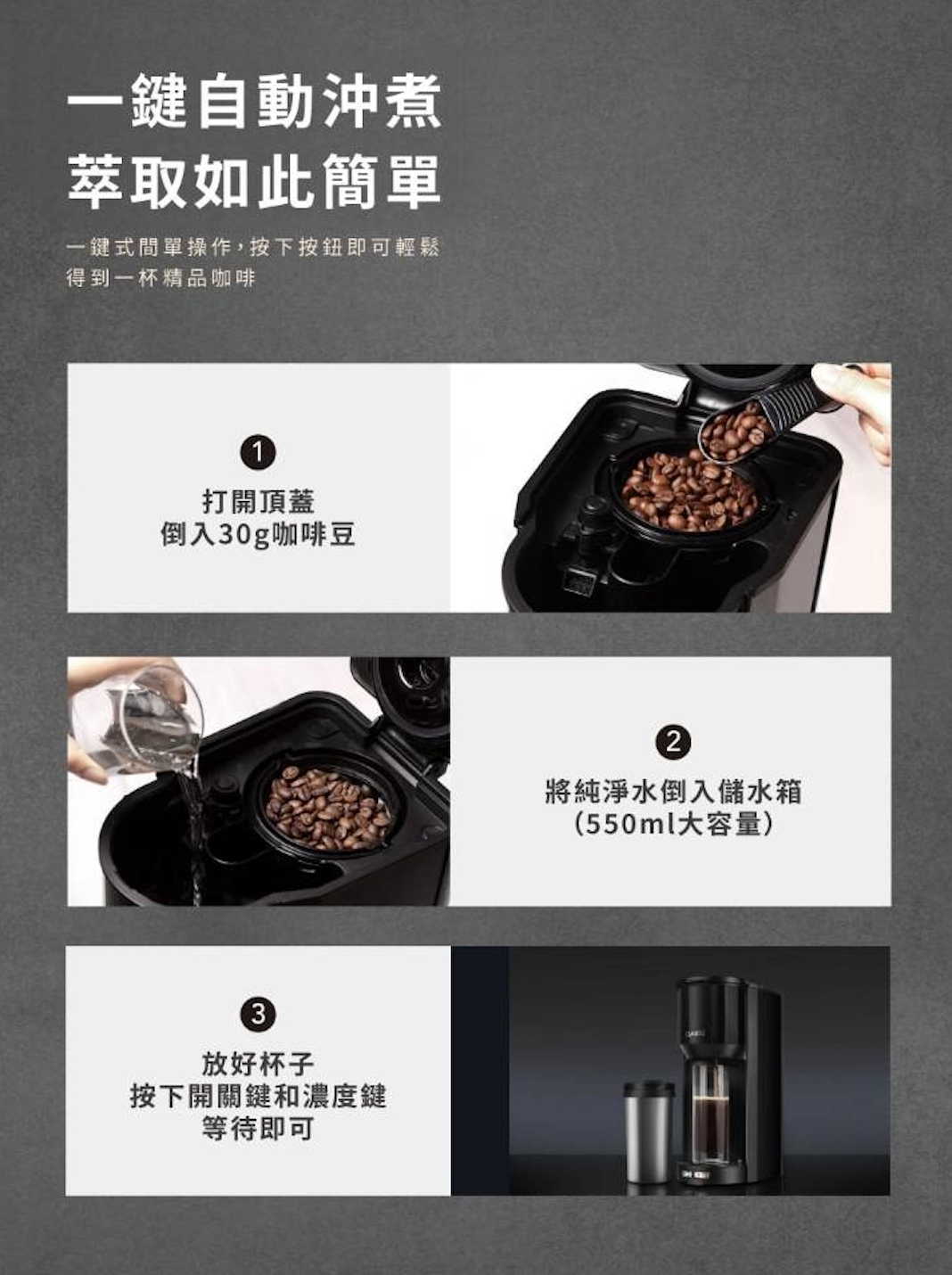 一鍵自動沖煮
萃取如此簡單

一鍵式簡單操作，按下按鈕即可輕鬆得到一杯精品咖啡

1
打開頂蓋
倒入30g咖啡豆

2
將純淨水倒入儲水箱
(550ml大容量)

3
放好杯子
按下開關鍵和濃度鍵
等待即可