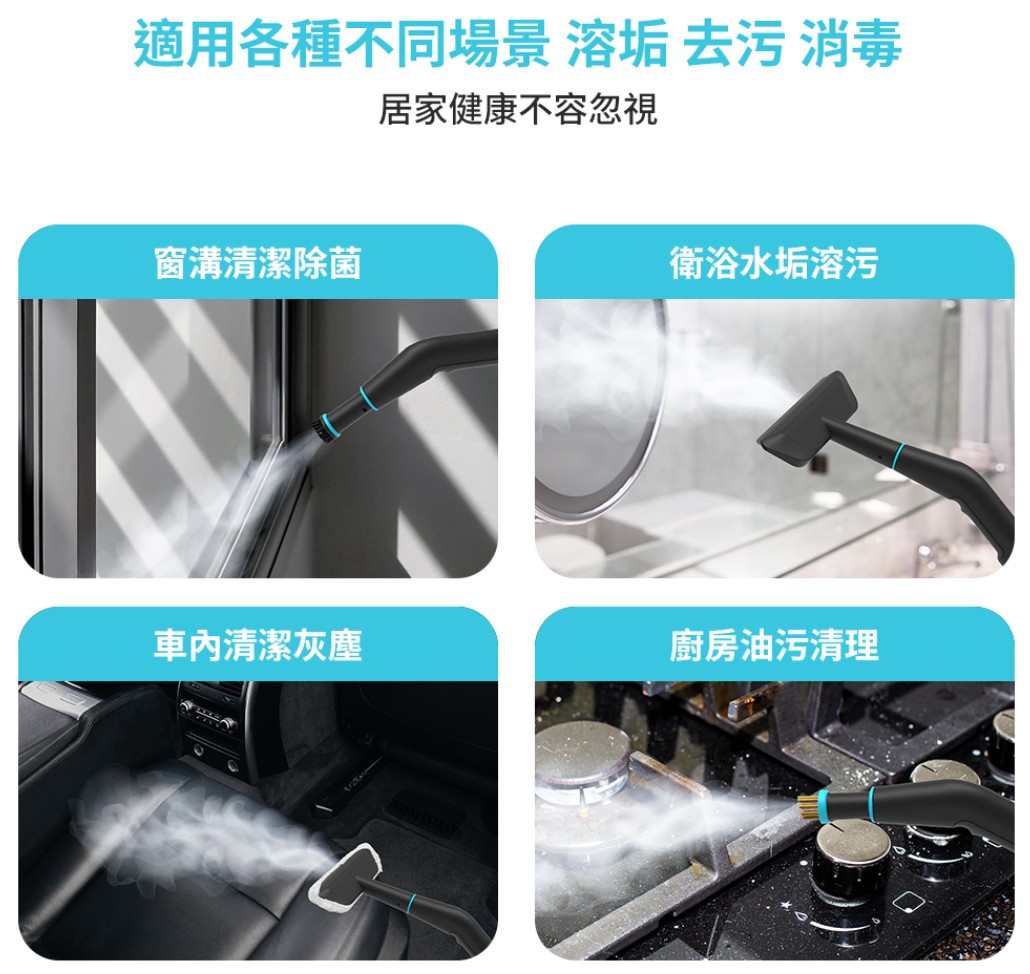 適用各種不同場景 溶垢 去污 消毒

居家健康不容忽視

窗溝清潔除菌

衛浴水垢溶污

車內清潔灰塵

廚房油污清理