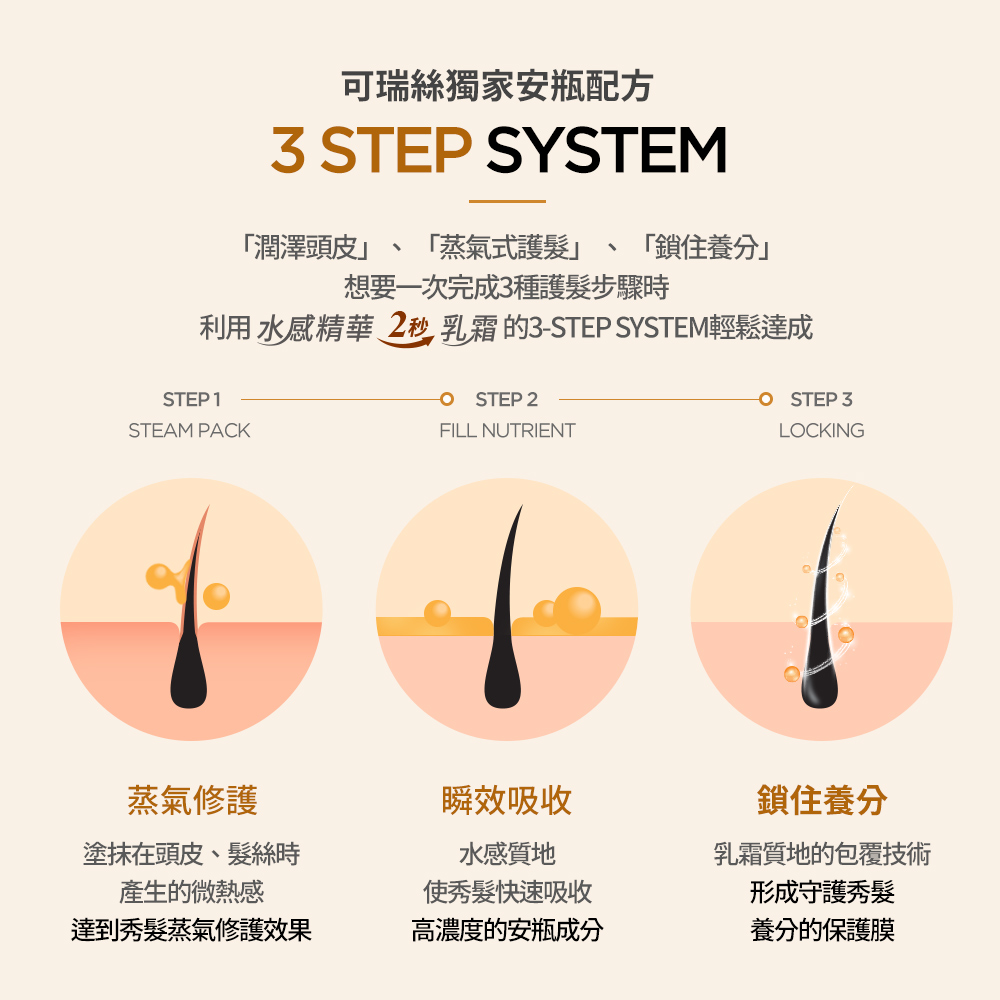 可瑞絲獨家安瓶配方

3 STEP SYSTEM

「潤澤頭皮」、「蒸氣式護髮」、「鎖住養分」
想要一次完成3種護髮步驟時
利用 水感精華 2秒 乳霜 的3-STEP SYSTEM輕鬆達成

STEP 1
STEAM PACK

STEP 2
FILL NUTRIENT

STEP 3
LOCKING

蒸氣修護
塗抹在頭皮、髮絲時
產生的微熱感
達到秀髮蒸氣修護效果

瞬效吸收
水感質地
使秀髮快速吸收
高濃度的安瓶成分

鎖住養分
乳霜質地的包覆技術
形成守護秀髮
養分的保護膜