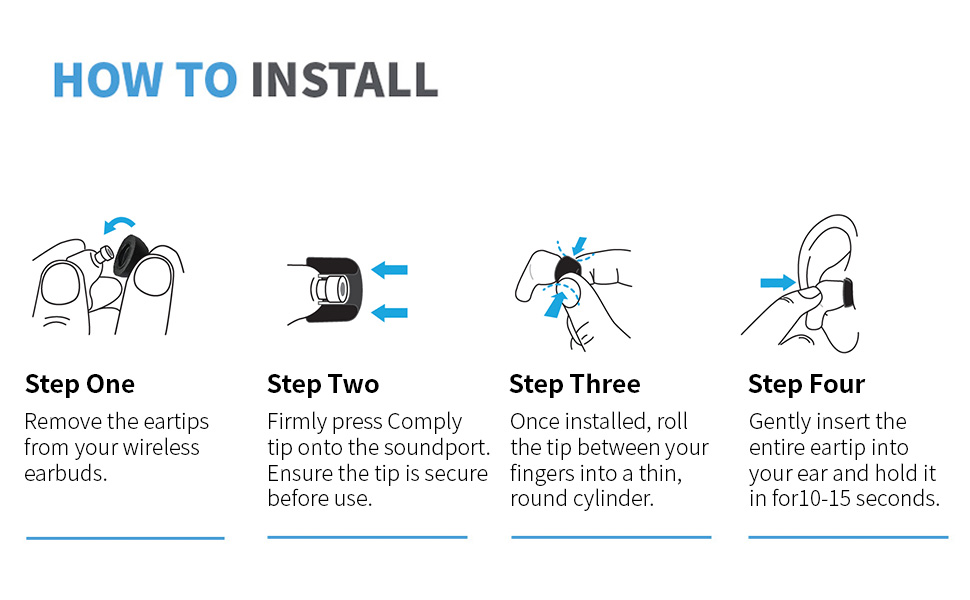 HOW TO INSTALL

Step One
Remove the eartips from your wireless earbuds.

Step Two
Firmly press Comply tip onto the soundport. Ensure the tip is secure before use.

Step Three
Once installed, roll the tip between your fingers into a thin, round cylinder.

Step Four
Gently insert the entire eartip into your ear and hold it in for10-15 seconds.