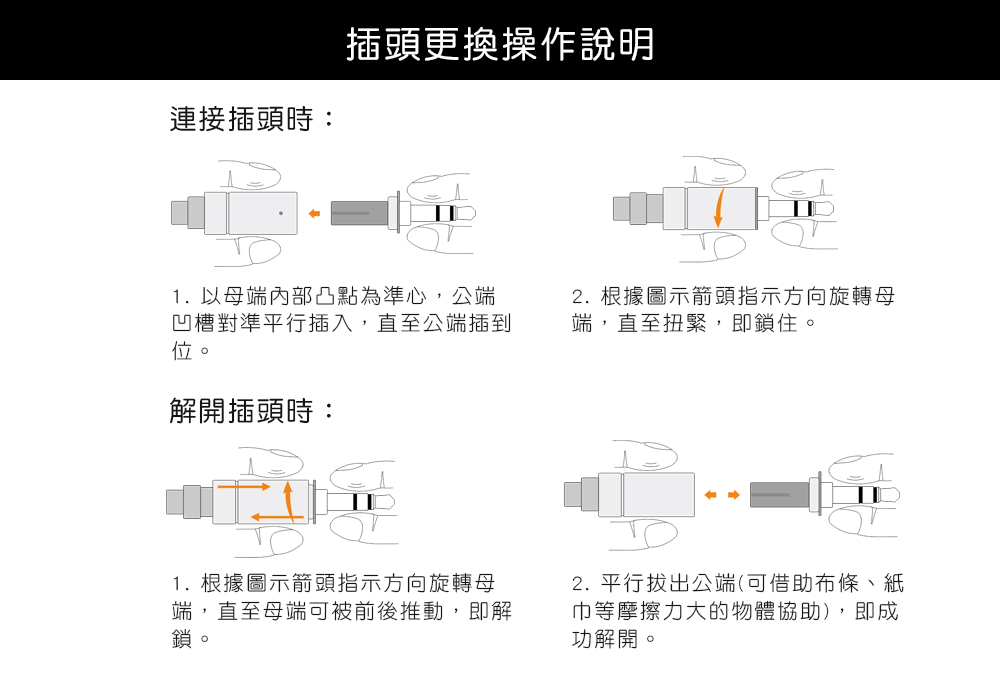 插頭更換操作說明

連接插頭時：

1. 以母端內部凸點為準心，公端凹槽對準平行插入，直至公端插到位。

2. 根據圖示箭頭指示方向旋轉母端，直至扭緊，即鎖住。

解開插頭時：

1. 根據圖示箭頭指示方向旋轉母端，直至母端可被前後推動，即解鎖。

2. 平行拔出公端(可借助布條、紙巾等摩擦力大的物體協助)，即成功解開。