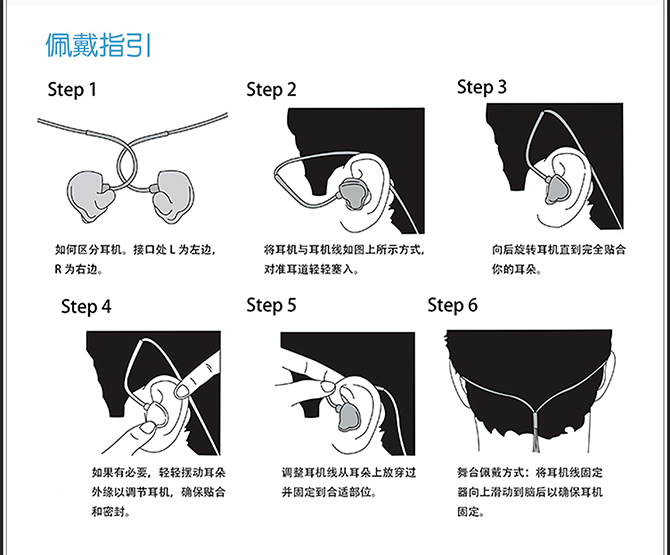 佩戴指引

Step 1

如何区分耳机。接口处 L 为左边，R 为右边。

Step 2

将耳机与耳机线如图上所示方式，对准耳道轻轻塞入。

Step 3

向后旋转耳机直到完全贴合你的耳朵。

Step 4

如果有必要，轻轻摆动耳朵外缘以调节耳机，确保贴合和密封。

Step 5

调整耳机线从耳朵上放穿过并固定到合适部位。

Step 6

舞台佩戴方式：将耳机线固定器向上滑动到脑后以确保耳机固定。