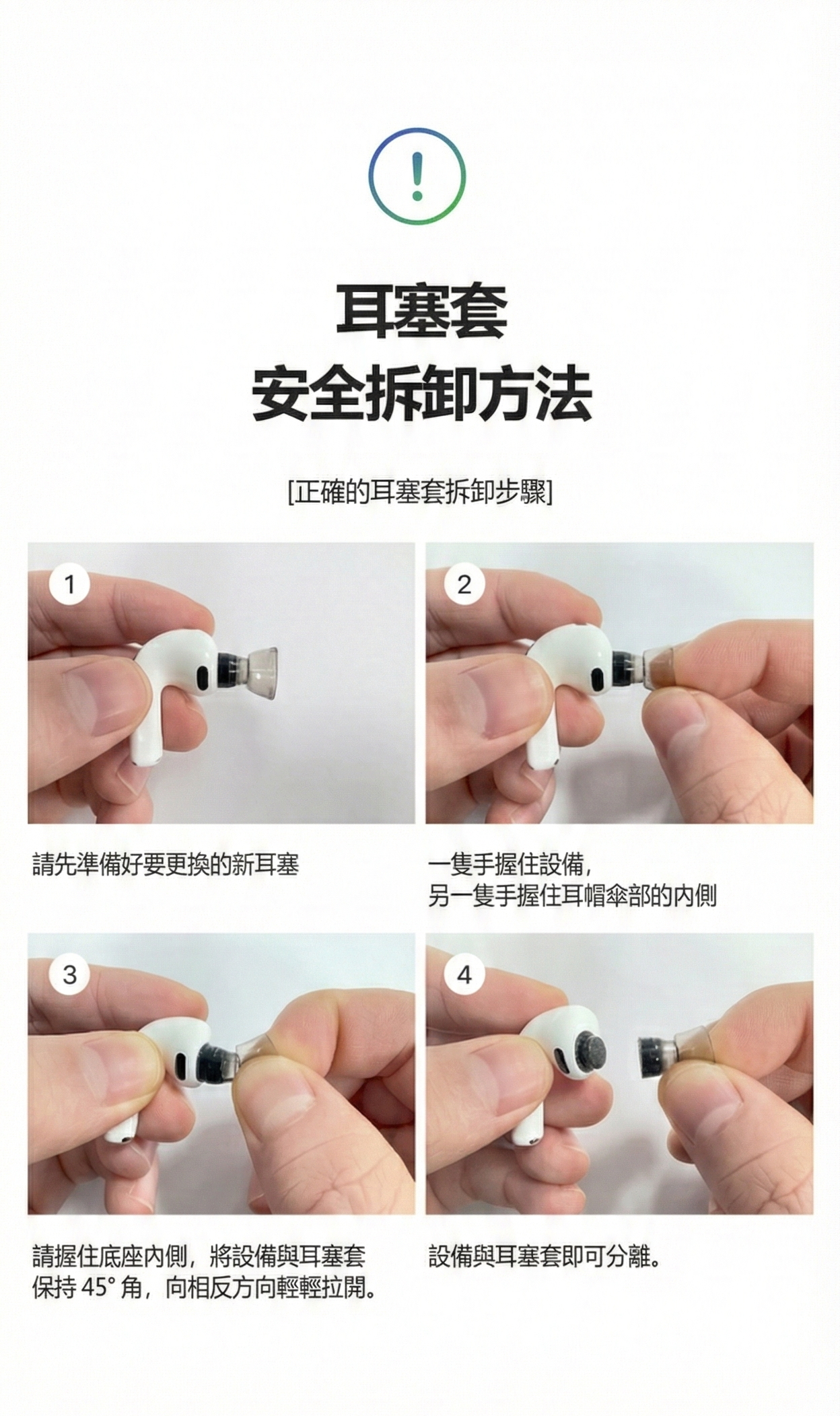 !

耳塞套
安全拆卸方法

[正確的耳塞套拆卸步驟]

1

請先準備好要更換的新耳塞

2

一隻手握住設備,
另一隻手握住耳帽傘部的內側

3

請握住底座內側，將設備與耳塞套保持 45° 角，向相反方向輕輕拉開。

4

設備與耳塞套即可分離。