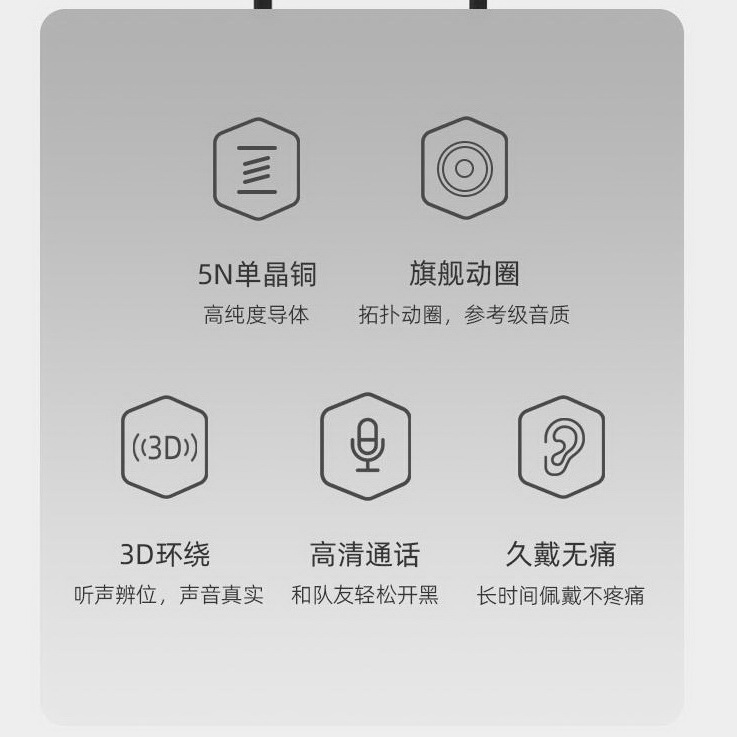 5N单晶铜
高纯度导体

旗舰动圈
拓扑动圈，参考级音质

3D

3D环绕
听声辨位，声音真实

高清通话
和队友轻松开黑

久戴无痛
长时间佩戴不疼痛