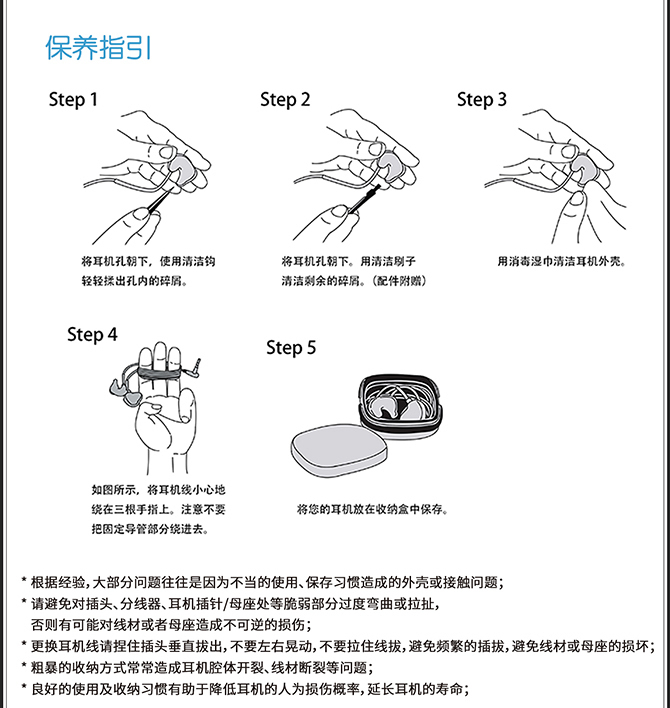 保养指引

Step 1

将耳机孔朝下，使用清洁钩轻轻揉出孔内的碎屑。

Step 2

将耳机孔朝下。用清洁刷子清洁剩余的碎屑。（配件附赠）

Step 3

用消毒湿巾清洁耳机外壳。

Step 4

如图所示，将耳机线小心地绕在三根手指上。注意不要把固定导管部分绕进去。

Step 5

将您的耳机放在收纳盒中保存。

* 根据经验，大部分问题往往是因为不当的使用、保存习惯造成的外壳或接触问题；
* 请避免对插头、分线器、耳机插针/母座处等脆弱部分过度弯曲或拉扯，否则有可能对线材或者母座造成不可逆的损伤；
* 更换耳机线请捏住插头垂直拔出，不要左右晃动，不要拉住线拔，避免频繁的插拔，避免线材或母座的损坏；
* 粗暴的收纳方式常常造成耳机腔体开裂、线材断裂等问题；
* 良好的使用及收纳习惯有助于降低耳机的人为损伤概率，延长耳机的寿命；