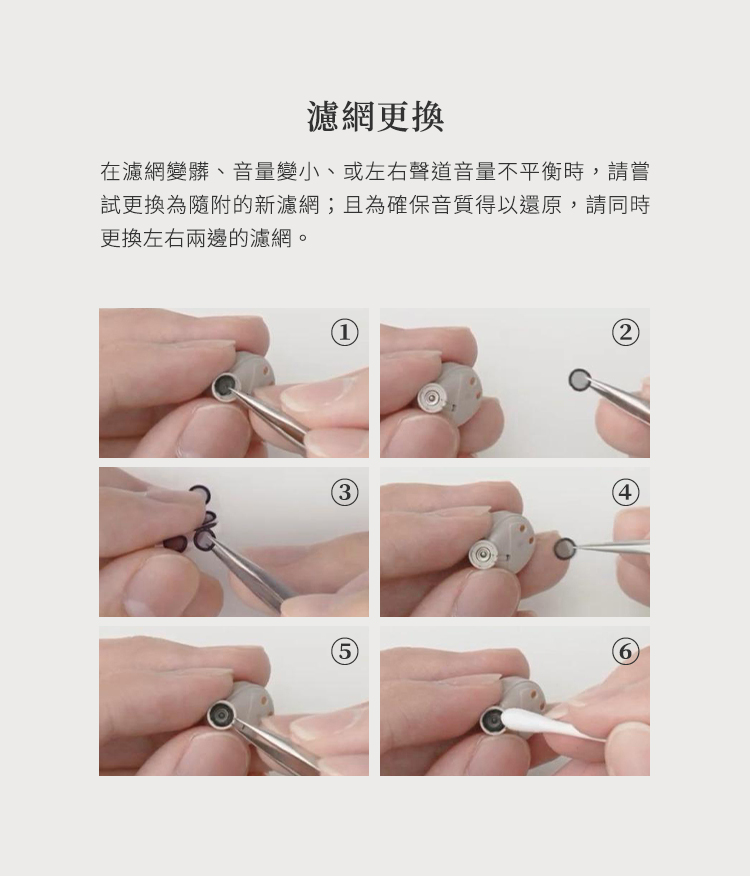 濾網更換

在濾網變髒、音量變小、或左右聲道音量不平衡時，請嘗試更換為隨附的新濾網；且為確保音質得以還原，請同時更換左右兩邊的濾網。

①

②

③

④

⑤

⑥