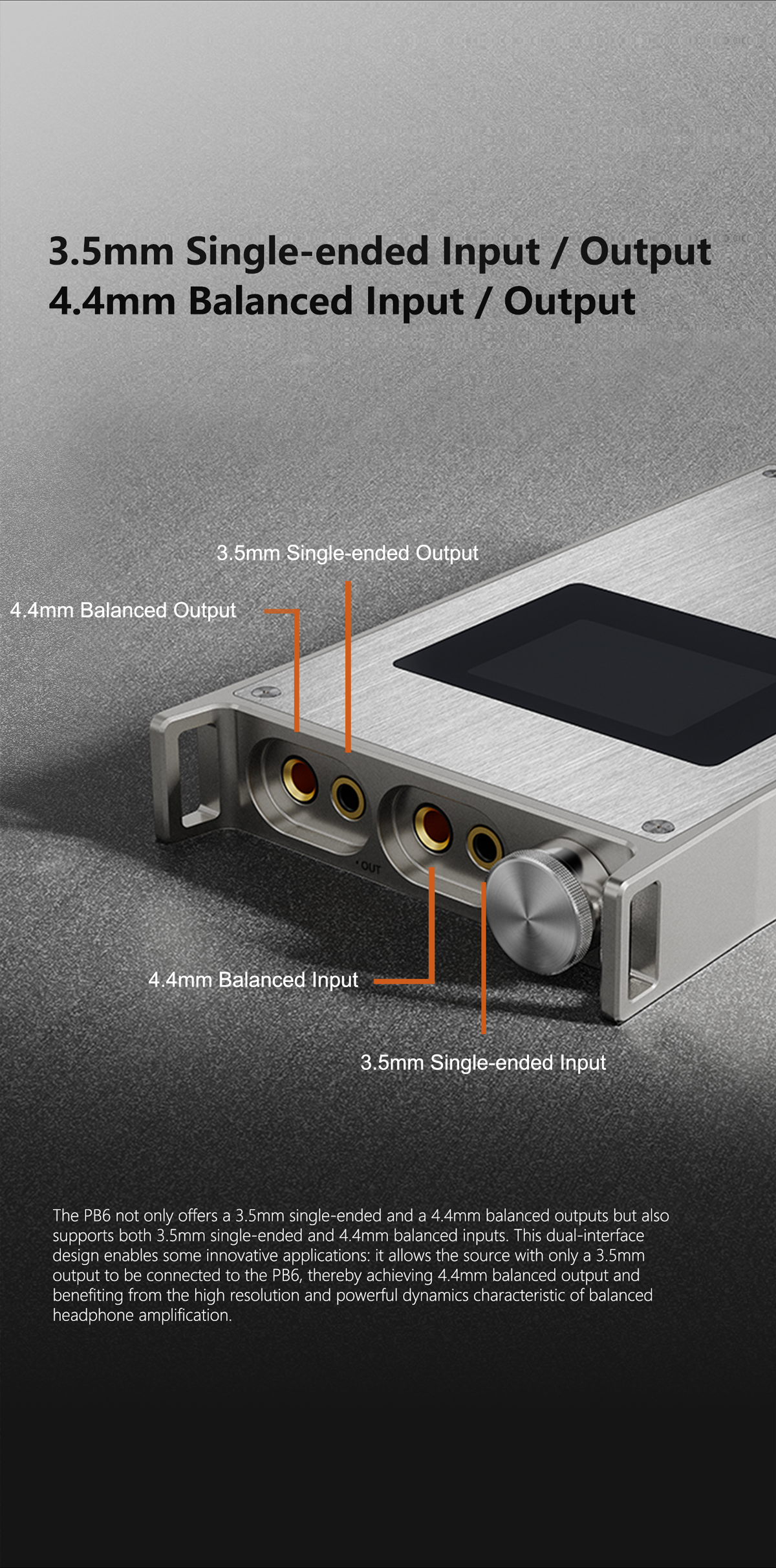 3.5mm Single-ended Input / Output
4.4mm Balanced Input / Output

3.5mm Single-ended Output

4.4mm Balanced Output

OUT

4.4mm Balanced Input

3.5mm Single-ended Input

The PB6 not only offers a 3.5mm single-ended and a 4.4mm balanced outputs but also supports both 3.5mm single-ended and 4.4mm balanced inputs. This dual-interface design enables some innovative applications: it allows the source with only a 3.5mm output to be connected to the PB6, thereby achieving 4.4mm balanced output and benefiting from the high resolution and powerful dynamics characteristic of balanced headphone amplification.